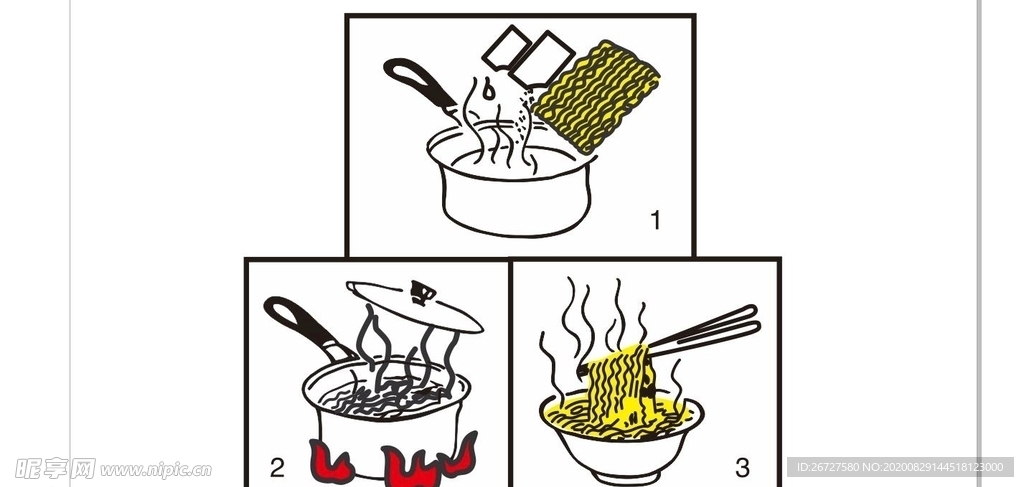 1

2

3

昵享网 www.nipic.cn

ID:26727580 NO:20200829144518123000