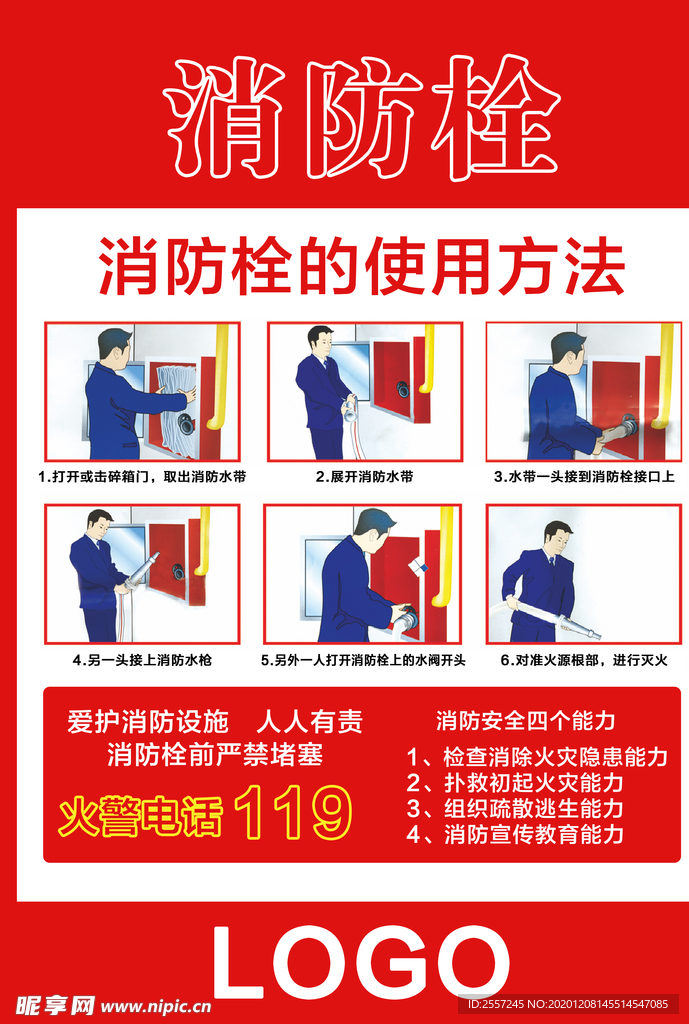 消防栓

消防栓的使用方法

1.打开或击碎箱门，取出消防水带

2.展开消防水带

3.水带一头接到消防栓接口上

4.另一头接上消防水枪

5.另外一人打开消防栓上的水阀开头

6.对准火源根部，进行灭火

爱护消防设施 人人有责
消防栓前严禁堵塞

火警电话 119

消防安全四个能力
1、检查消除火灾隐患能力
2、扑救初起火灾能力
3、组织疏散逃生能力
4、消防宣传教育能力

LOGO

昵享网 www.nipic.cn

ID:2557245 NO:20201208145514547085