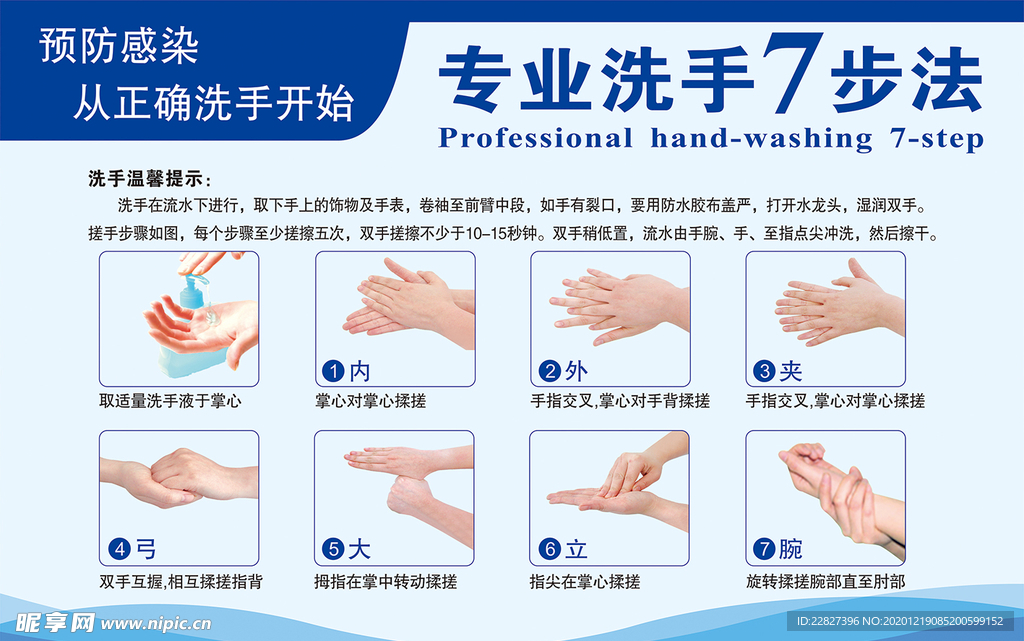 预防感染
从正确洗手开始

专业洗手7步法
Professional hand-washing 7-step

洗手温馨提示：
洗手在流水下进行，取下手上的饰物及手表，卷袖至前臂中段，如手有裂口，要用防水胶布盖严，打开水龙头，湿润双手。搓手步骤如图，每个步骤至少搓擦五次，双手搓擦不少于10–15秒钟。双手稍低置，流水由手腕、手、至指点尖冲洗，然后擦干。

取适量洗手液于掌心

1 内
掌心对掌心揉搓

2 外
手指交叉,掌心对手背揉搓

3 夹
手指交叉,掌心对掌心揉搓

4 弓
双手互握,相互揉搓指背

5 大
拇指在掌中转动揉搓

6 立
指尖在掌心揉搓

7 腕
旋转揉搓腕部直至肘部

昵享网 www.nipic.cn
ID:22827396 NO:20201219085200599152