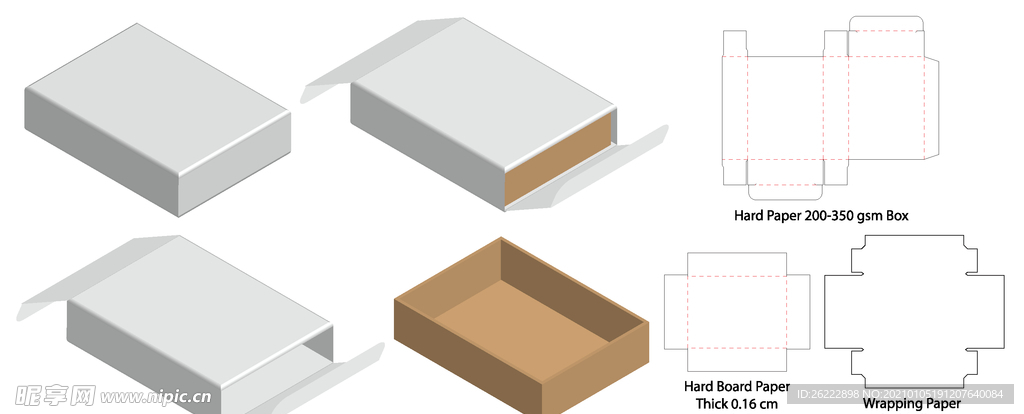 Hard Paper 200-350 gsm Box

Hard Board Paper
Thick 0.16 cm

Wrapping Paper

昵享网 www.nipic.cn

ID:26222898 NO:20210105191207640084