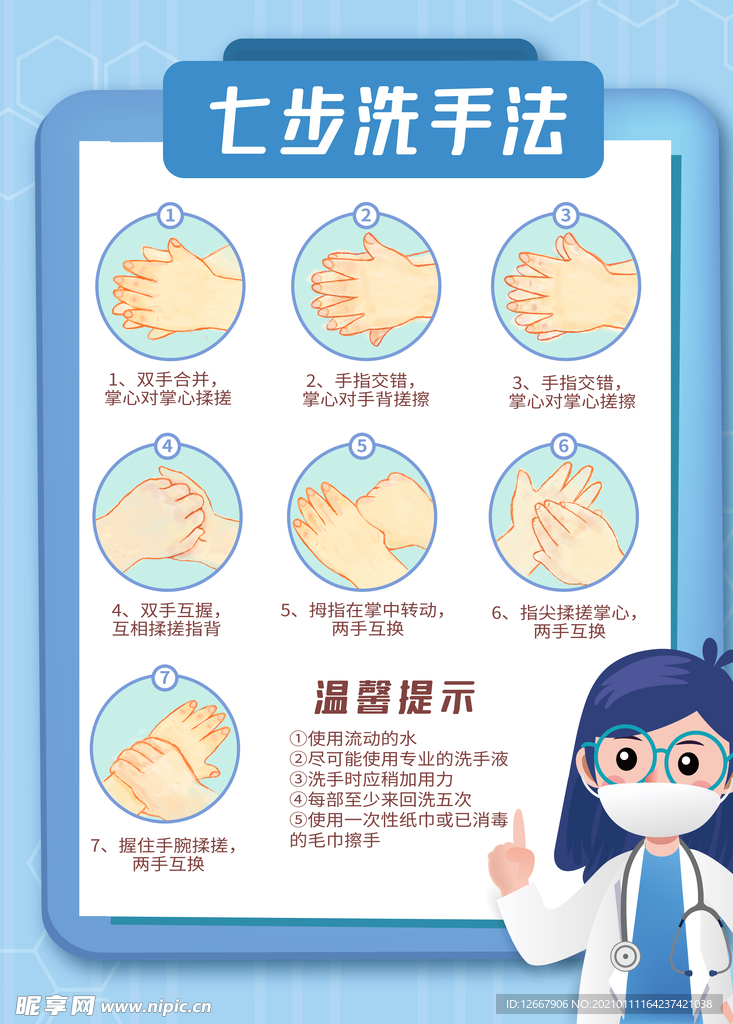 七步洗手法

①
1、双手合并，掌心对掌心揉搓

②
2、手指交错，掌心对手背搓擦

③
3、手指交错，掌心对掌心搓擦

④
4、双手互握，互相揉搓指背

⑤
5、拇指在掌中转动，两手互换

⑥
6、指尖揉搓掌心，两手互换

⑦
7、握住手腕揉搓，两手互换

温馨提示
①使用流动的水
②尽可能使用专业的洗手液
③洗手时应稍加用力
④每部至少来回洗五次
⑤使用一次性纸巾或已消毒的毛巾擦手

昵享网 www.nipic.cn
ID:12667906 NO:20210111164237421038