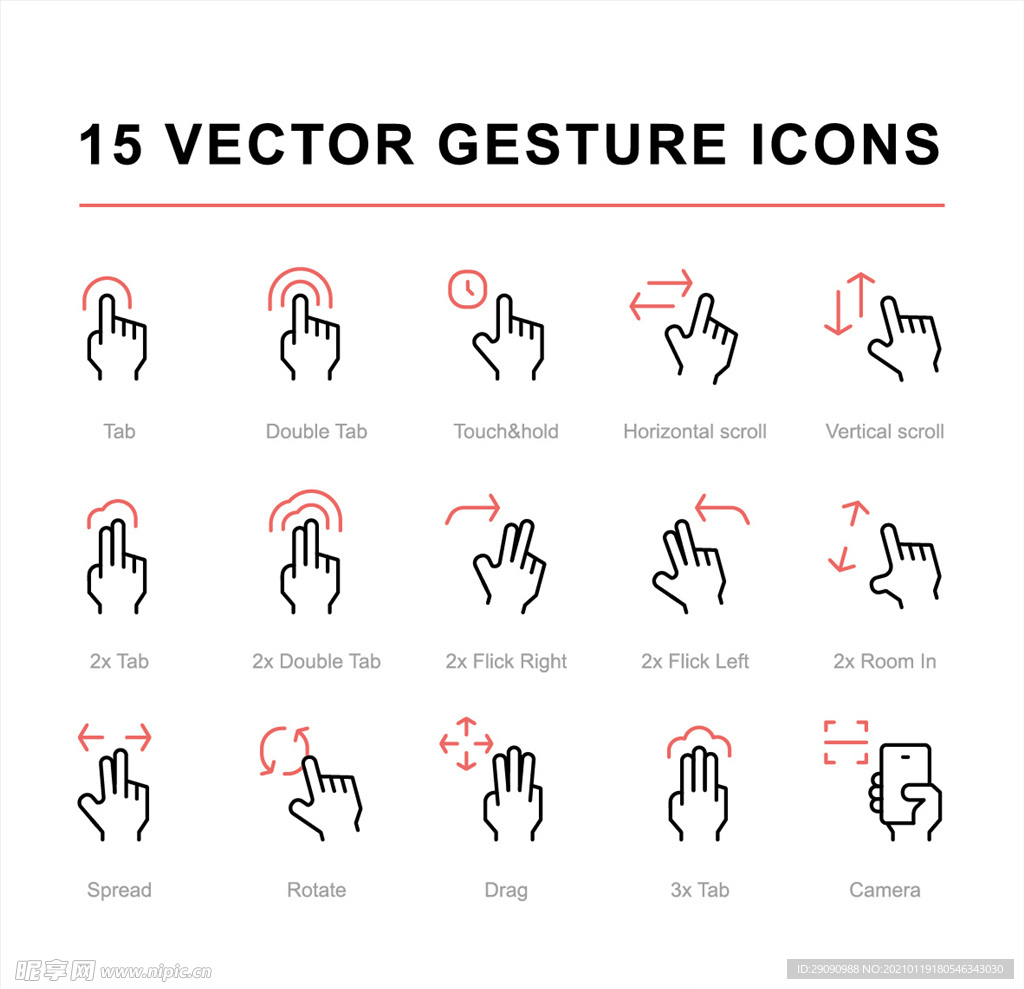 15 VECTOR GESTURE ICONS

Tab

Double Tab

Touch&hold

Horizontal scroll

Vertical scroll

2x Tab

2x Double Tab

2x Flick Right

2x Flick Left

2x Room In

Spread

Rotate

Drag

3x Tab

Camera

昵享网 www.nipic.cn

ID:29090988 NO:20210119180546343030