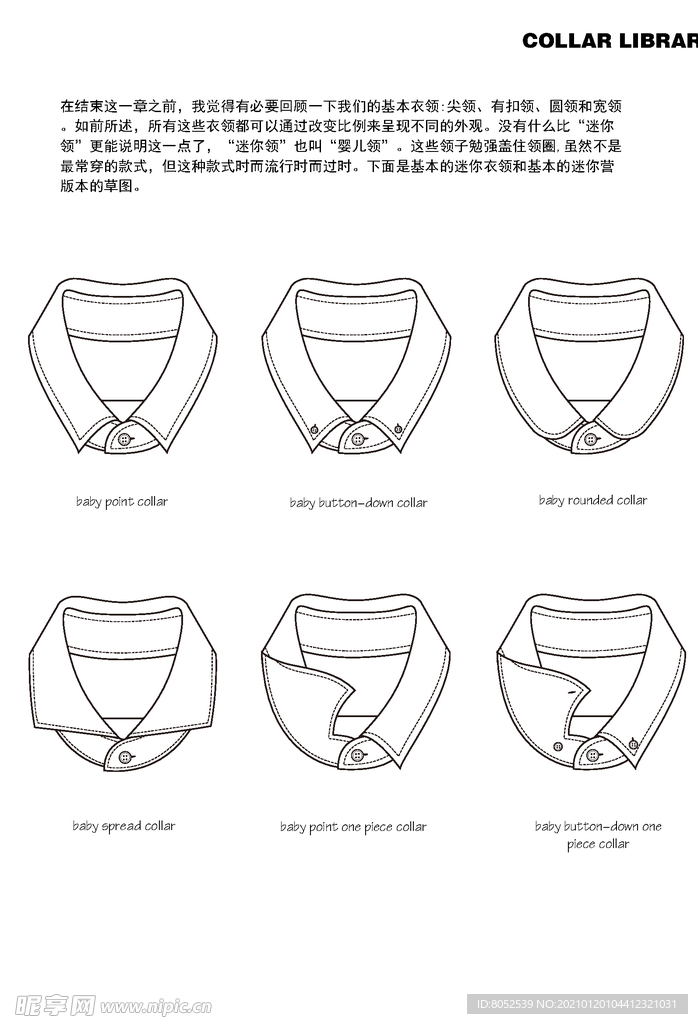 COLLAR LIBRAR

在结束这一章之前，我觉得有必要回顾一下我们的基本衣领：尖领、有扣领、圆领和宽领。如前所述，所有这些衣领都可以通过改变比例来呈现不同的外观。没有什么比“迷你领”更能说明这一点了，“迷你领”也叫“婴儿领”。这些领子勉强盖住领圈，虽然不是最常穿的款式，但这种款式时而流行时而过时。下面是基本的迷你衣领和基本的迷你营版本的草图。

baby point collar

baby button-down collar

baby rounded collar

baby spread collar

baby point one piece collar

baby button-down one piece collar

昵享网 www.nipic.cn

ID:8052539 NO:20210120104412321031