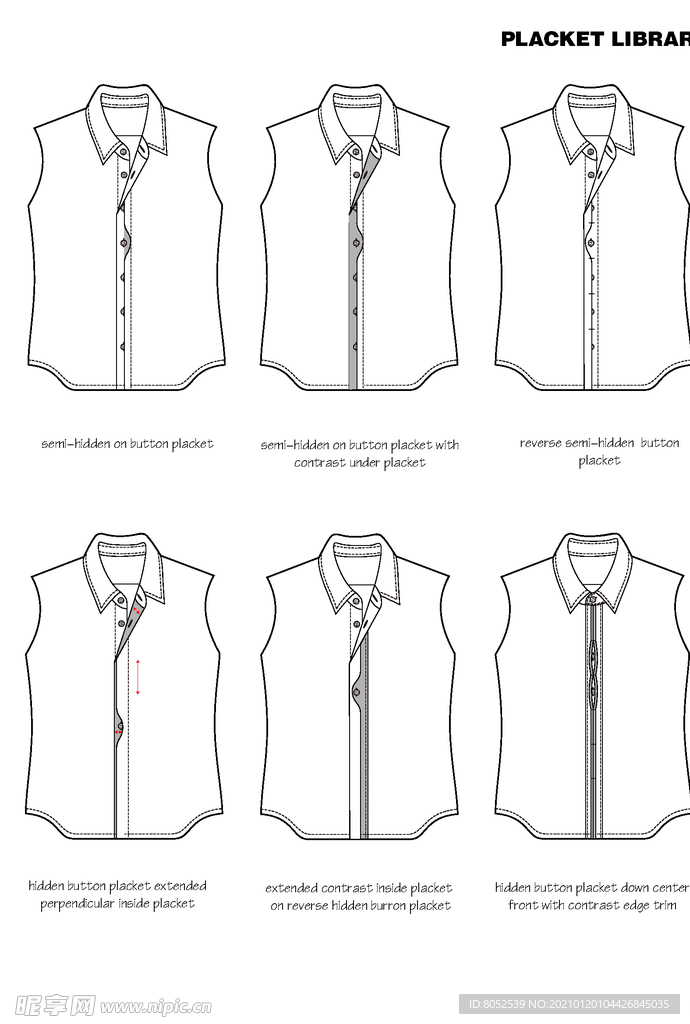 PLACKET LIBRAR

semi-hidden on button placket

semi-hidden on button placket with contrast under placket

reverse semi-hidden button placket

hidden button placket extended perpendicular inside placket

extended contrast inside placket on reverse hidden burron placket

hidden button placket down center front with contrast edge trim

昵享网 www.nipic.cn

ID:8052539 NO:20210120104426845035