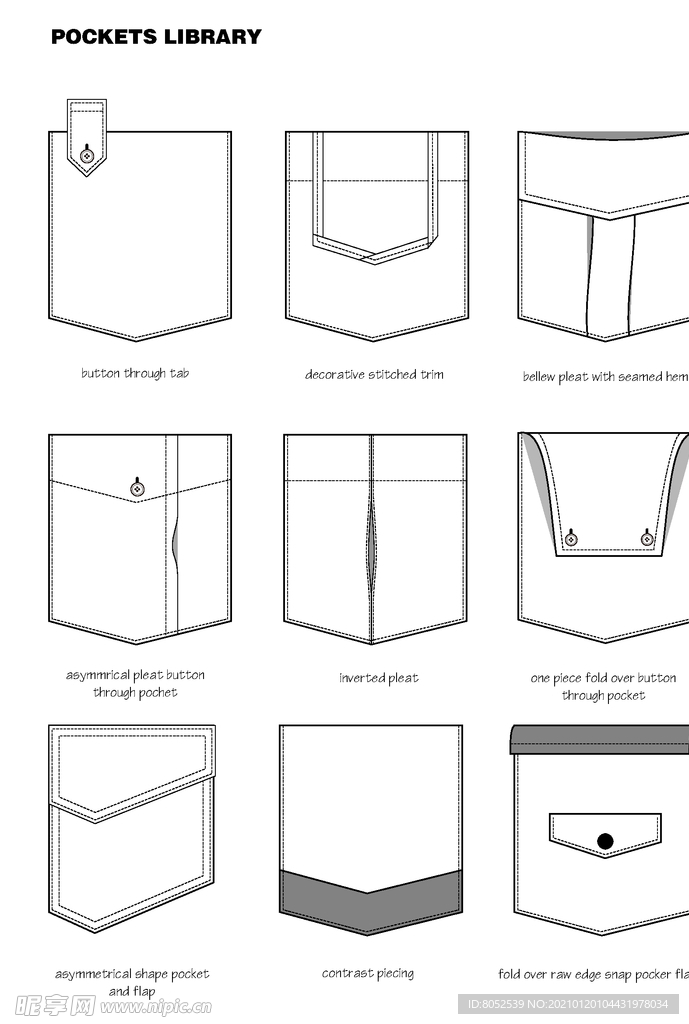 POCKETS LIBRARY

button through tab

decorative stitched trim

bellew pleat with seamed hem

asymmrical pleat button through pochet

inverted pleat

one piece fold over button through pocket

asymmetrical shape pocket and flap

contrast piecing

fold over raw edge snap pocker fla

昵享网 www.nipic.com

ID:8052539 NO:20210120104431978034