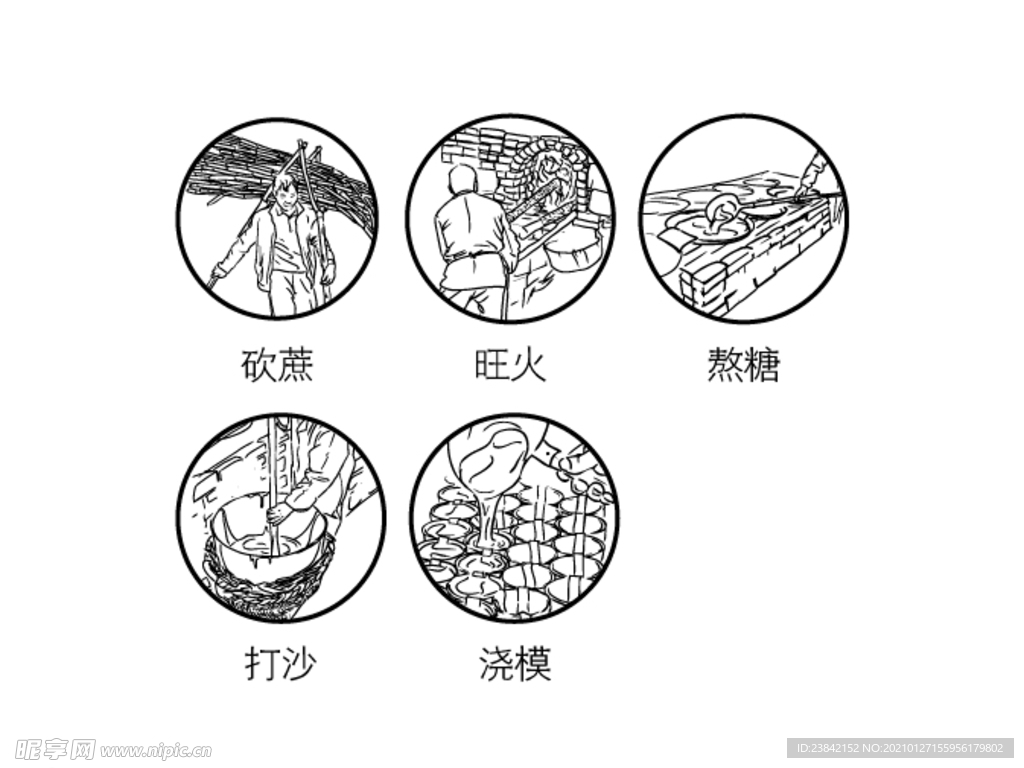 砍蔗

旺火

熬糖

打沙

浇模

昵享网 www.nipic.cn

ID:23842152 NO:20210127155956179802