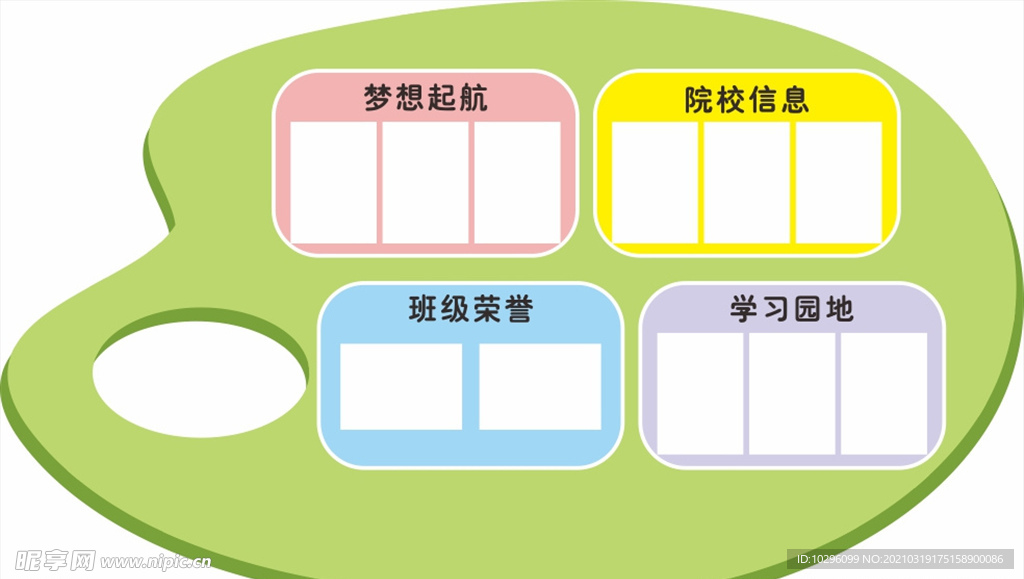 梦想起航

院校信息

班级荣誉

学习园地

昵享网 www.nipic.cn

ID:10296099 NO:20210319175158900086