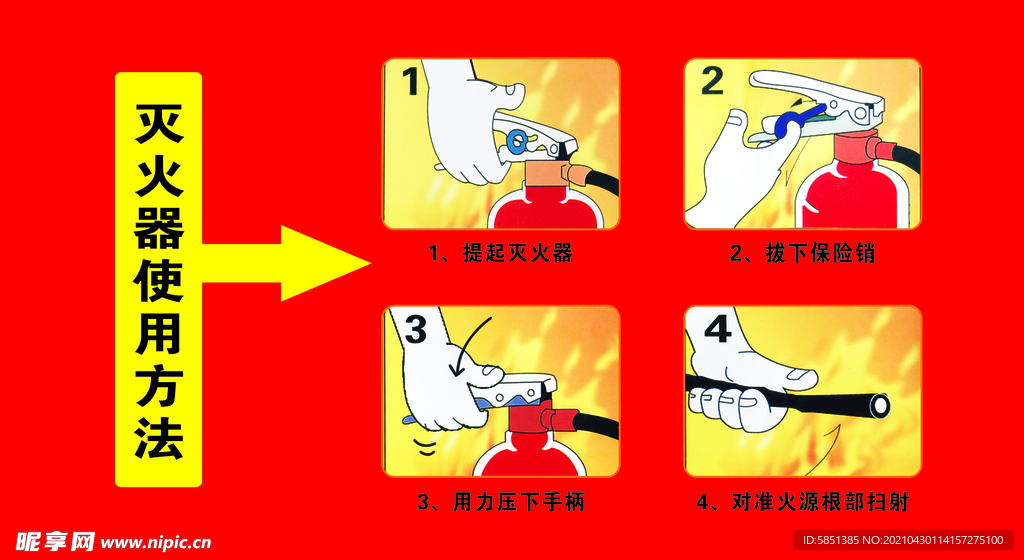 灭火器使用方法

1

1、提起灭火器

2

2、拔下保险销

3

3、用力压下手柄

4

4、对准火源根部扫射

昵享网 www.nipic.cn

ID:5851385 NO:20210430114157275100