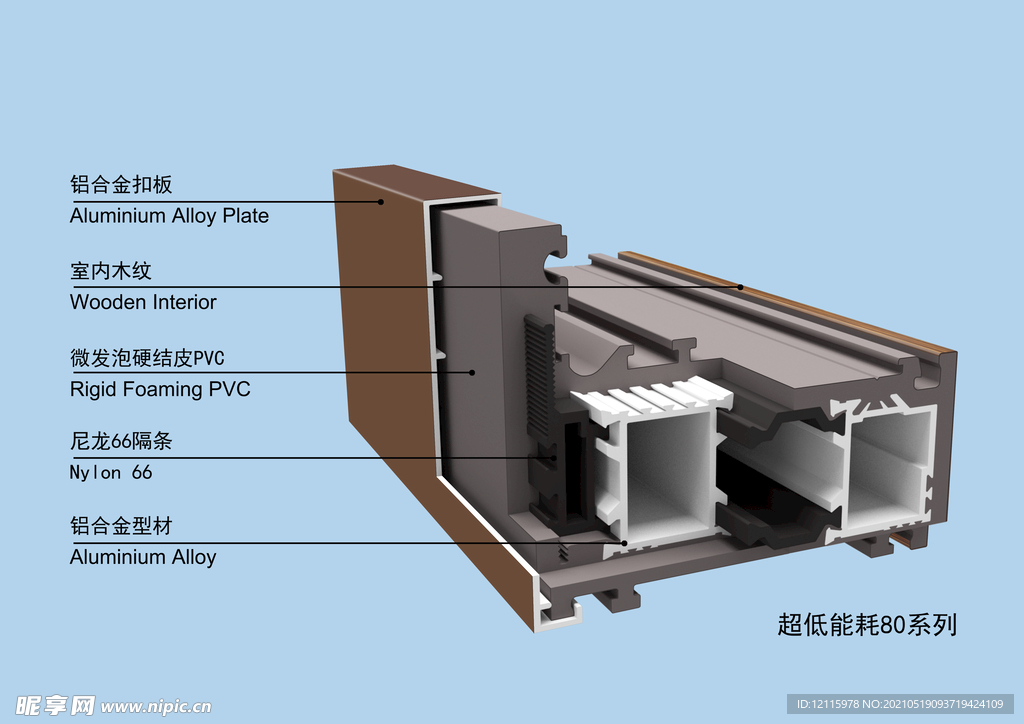 铝合金扣板
Aluminium Alloy Plate

室内木纹
Wooden Interior

微发泡硬结皮PVC
Rigid Foaming PVC

尼龙66隔条
Nylon 66

铝合金型材
Aluminium Alloy

超低能耗80系列

昵享网 www.nipic.cn

ID:12115978 NO:20210519093719424109