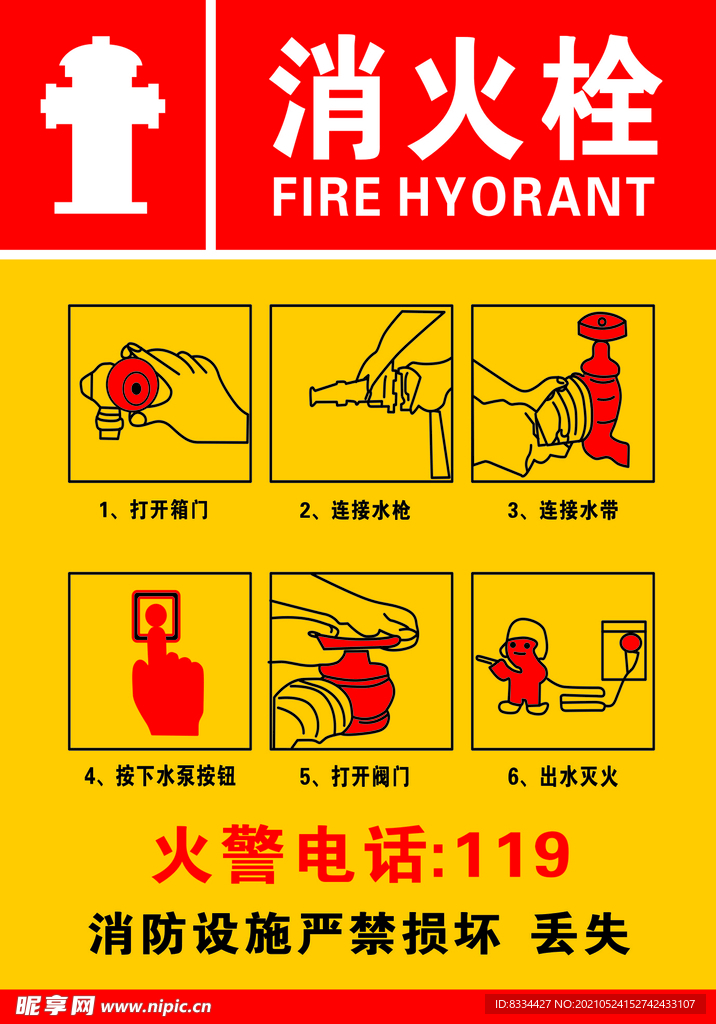 消火栓
FIRE HYORANT

1、打开箱门
2、连接水枪
3、连接水带
4、按下水泵按钮
5、打开阀门
6、出水灭火

火警电话:119

消防设施严禁损坏 丢失

昵享网 www.nipic.cn
ID:8334427 NO:20210524152742433107