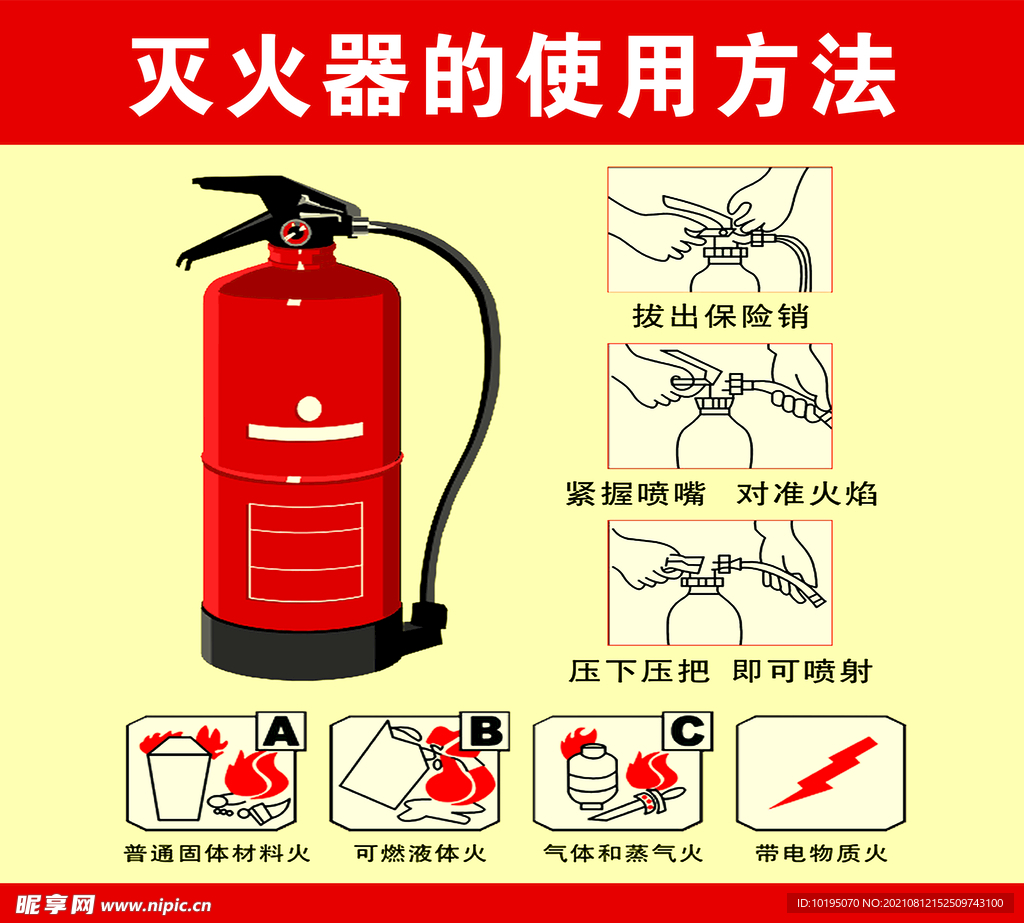 灭火器的使用方法

拔出保险销

紧握喷嘴 对准火焰

压下压把 即可喷射

A

普通固体材料火

B

可燃液体火

C

气体和蒸气火

带电物质火

昵享网 www.nipic.cn

ID:10195070 NO:20210812152509743100