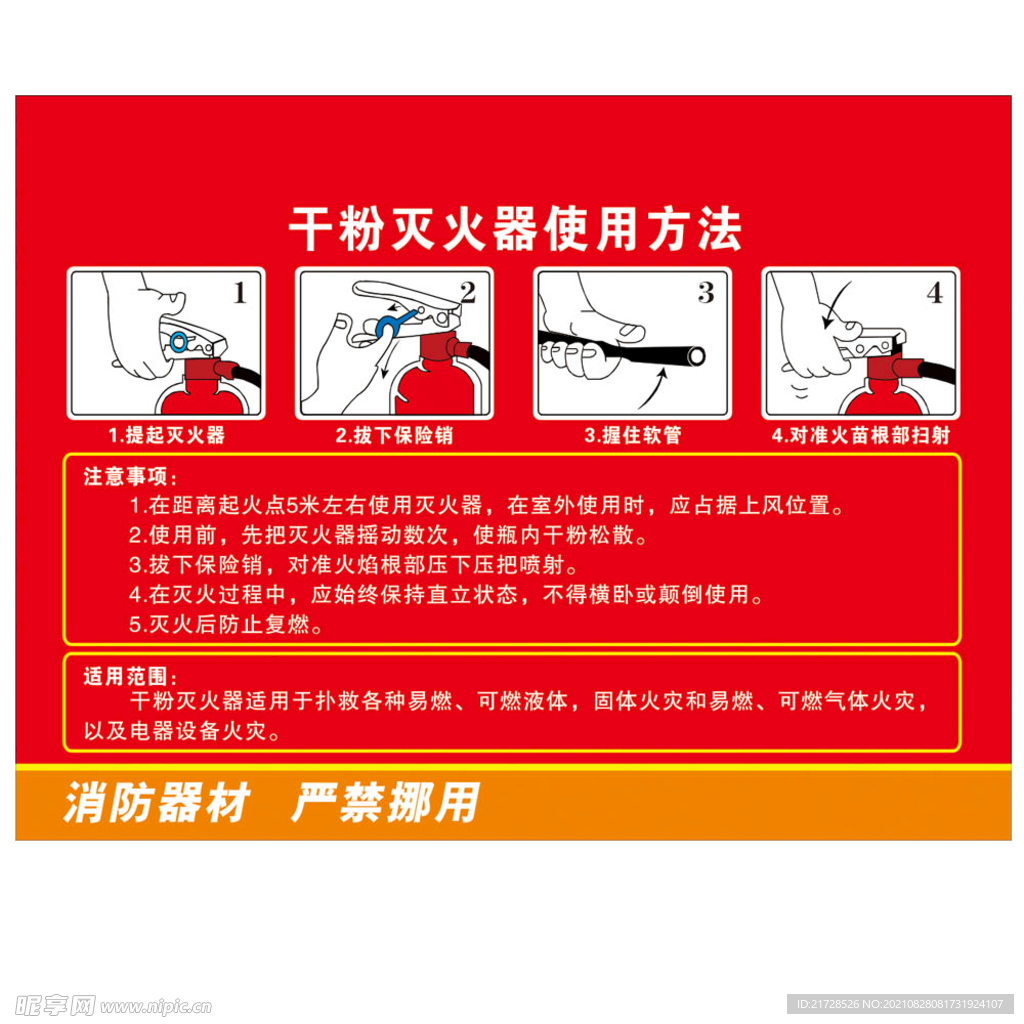 干粉灭火器使用方法

1

2

3

4

1.提起灭火器

2.拔下保险销

3.握住软管

4.对准火苗根部扫射

注意事项:

1.在距离起火点5米左右使用灭火器,在室外使用时,应占据上风位置。

2.使用前,先把灭火器摇动数次,使瓶内干粉松散。

3.拔下保险销,对准火焰根部压下压把喷射。

4.在灭火过程中,应始终保持直立状态,不得横卧或颠倒使用。

5.灭火后防止复燃。

适用范围:

干粉灭火器适用于扑救各种易燃、可燃液体,固体火灾和易燃、可燃气体火灾,以及电器设备火灾。

消防器材 严禁挪用

昵享网 www.nipic.cn

ID:21728526 NO:20210828081731924107