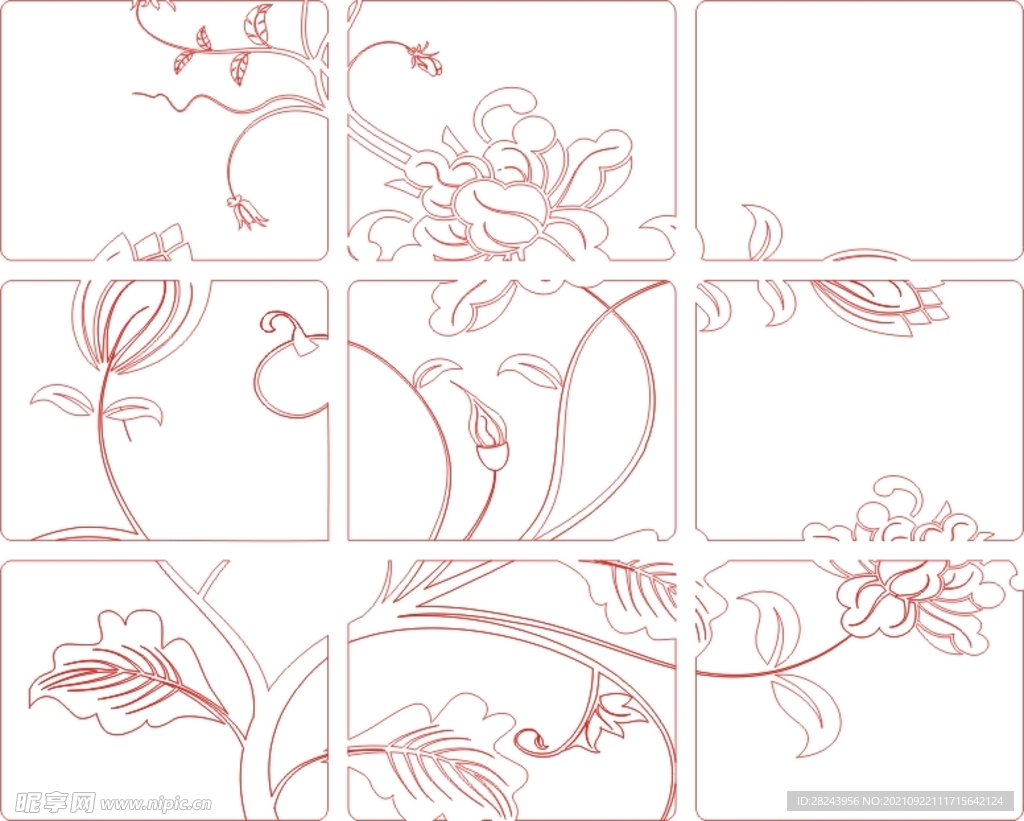 昵享网 www.nipic.cn

ID:28243956 NO:20210922111715642124