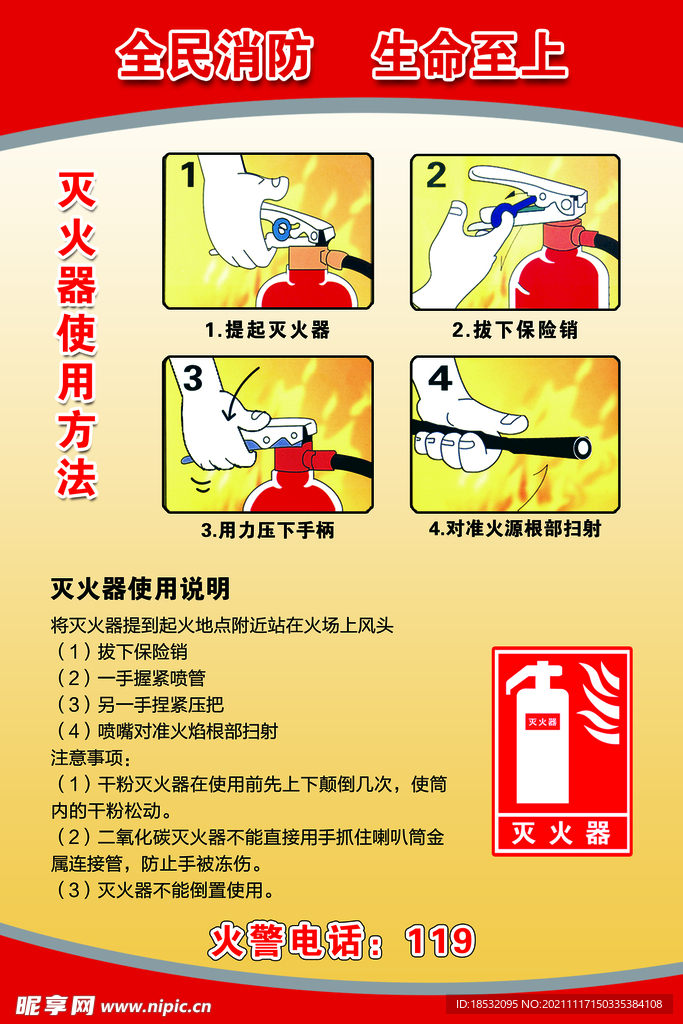 全民消防　生命至上

灭火器使用方法

1
1.提起灭火器

2
2.拔下保险销

3
3.用力压下手柄

4
4.对准火源根部扫射

灭火器使用说明

将灭火器提到起火地点附近站在火场上风头
（1）拔下保险销
（2）一手握紧喷管
（3）另一手捏紧压把
（4）喷嘴对准火焰根部扫射
注意事项：
（1）干粉灭火器在使用前先上下颠倒几次，使筒内的干粉松动。
（2）二氧化碳灭火器不能直接用手抓住喇叭筒金属连接管，防止手被冻伤。
（3）灭火器不能倒置使用。

灭火器
灭火器

火警电话：119

昵享网 www.nipic.cn
ID:18532095 NO:20211117150335384108