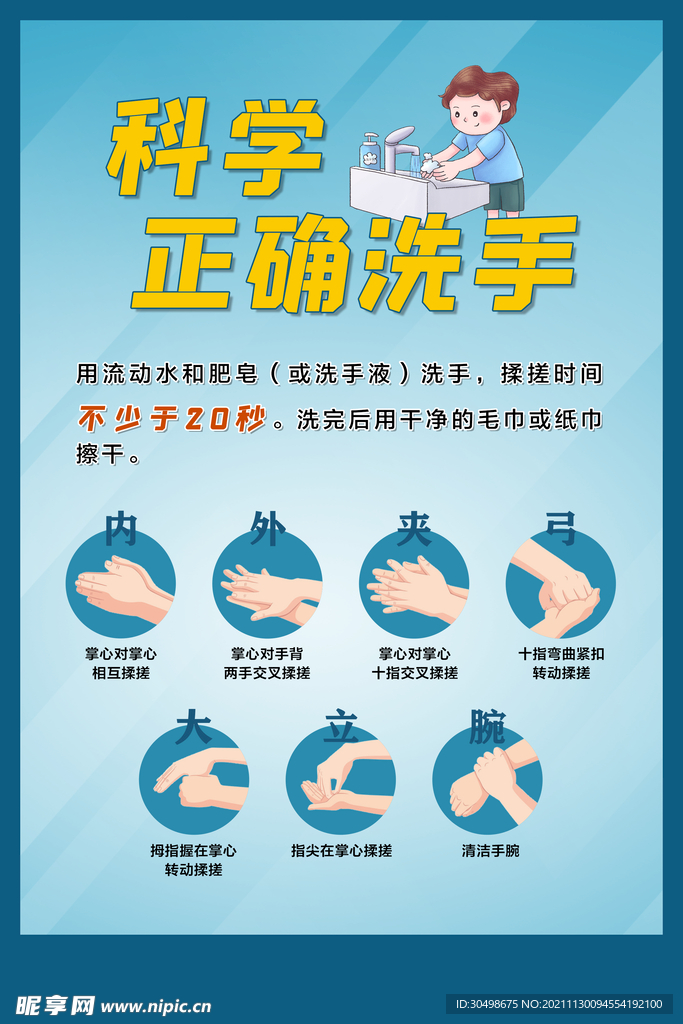 科学
正确洗手

用流动水和肥皂（或洗手液）洗手，揉搓时间不少于20秒。洗完后用干净的毛巾或纸巾擦干。

内
掌心对掌心
相互揉搓

外
掌心对手背
两手交叉揉搓

夹
掌心对掌心
十指交叉揉搓

弓
十指弯曲紧扣
转动揉搓

大
拇指握在掌心
转动揉搓

立
指尖在掌心揉搓

腕
清洁手腕

昵享网 www.nipic.cn
ID:30498675 NO:20211130094554192100