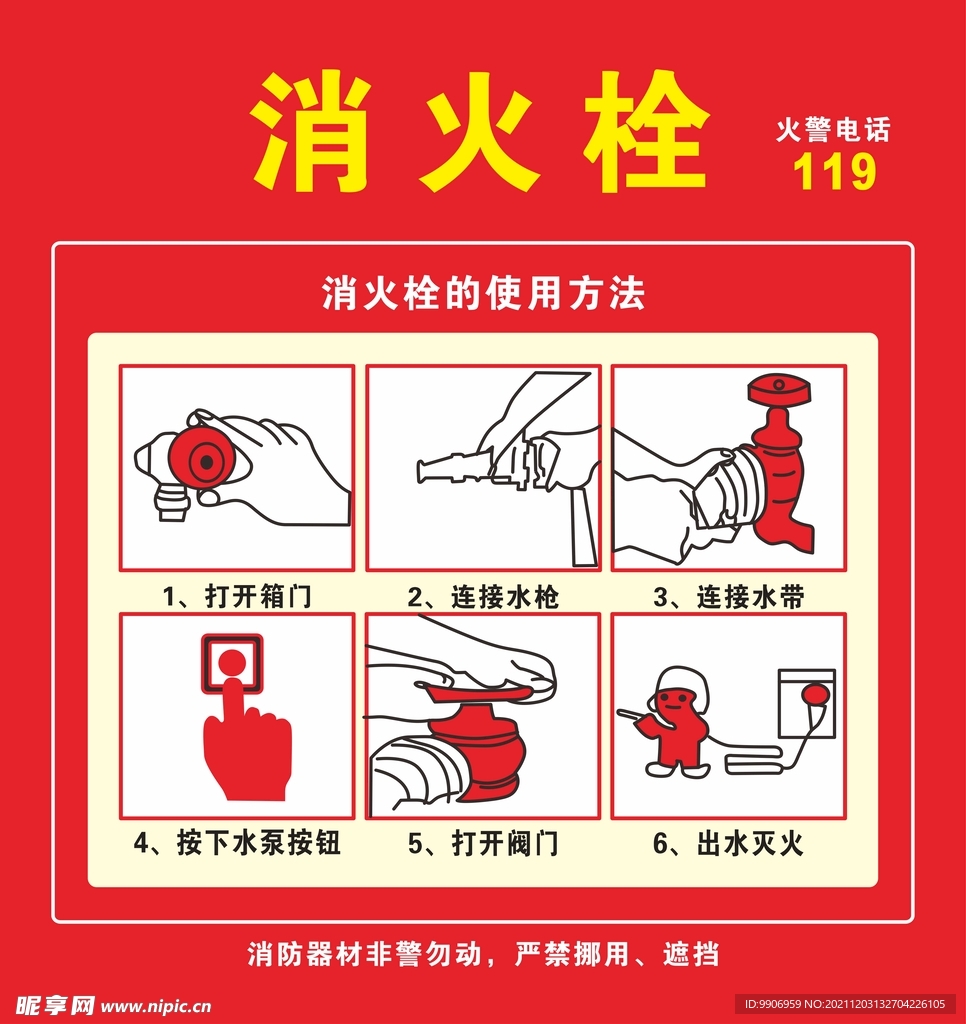 消火栓

火警电话
119

消火栓的使用方法

1、打开箱门

2、连接水枪

3、连接水带

4、按下水泵按钮

5、打开阀门

6、出水灭火

消防器材非警勿动，严禁挪用、遮挡

昵享网 www.nipic.cn

ID:9906959 NO:20211203132704226105