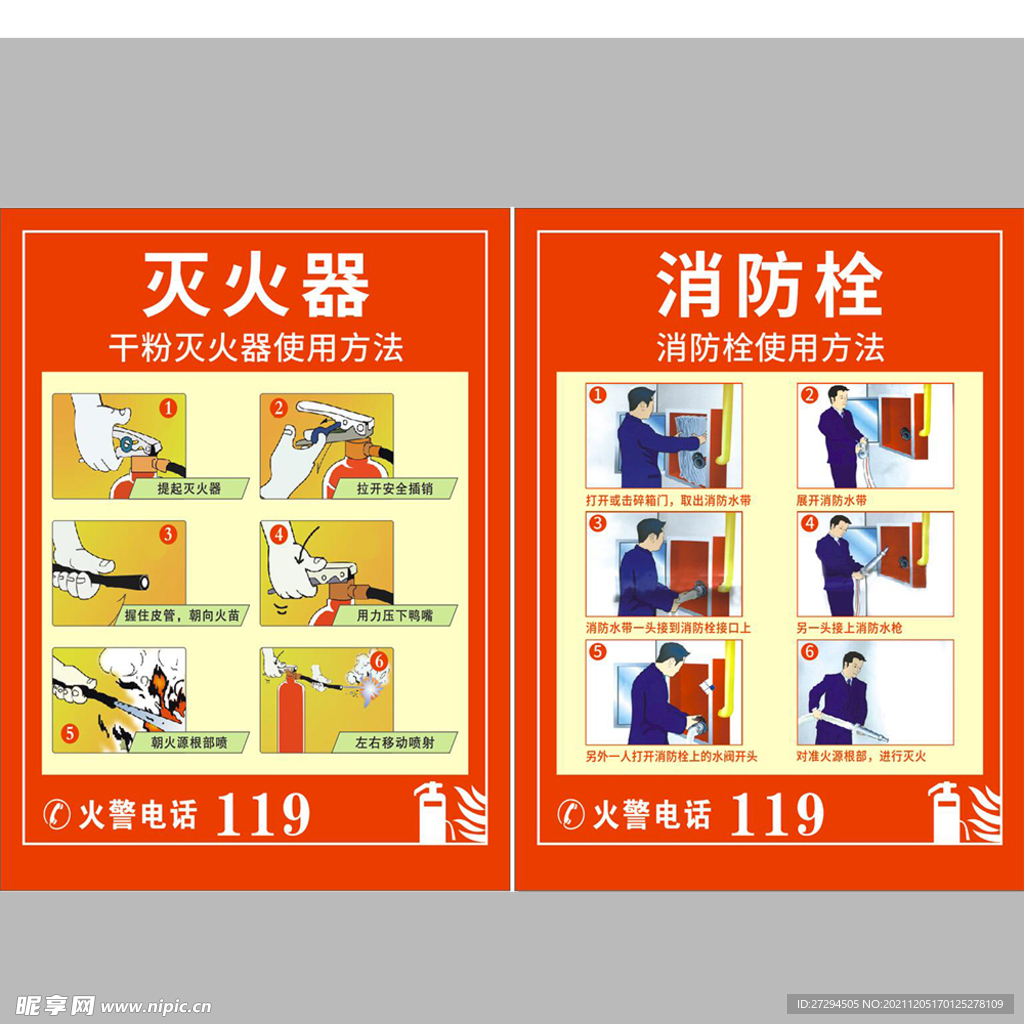 灭火器

干粉灭火器使用方法

1 提起灭火器

2 拉开安全插销

3 握住皮管，朝向火苗

4 用力压下鸭嘴

5 朝火源根部喷

6 左右移动喷射

火警电话 119

消防栓

消防栓使用方法

1 打开或击碎箱门，取出消防水带

2 展开消防水带

3 消防水带一头接到消防栓接口上

4 另一头接上消防水枪

5 另外一人打开消防栓上的水阀开头

6 对准火源根部，进行灭火

火警电话 119

昵享网 www.nipic.cn

ID:27294505 NO:20211205170125278109