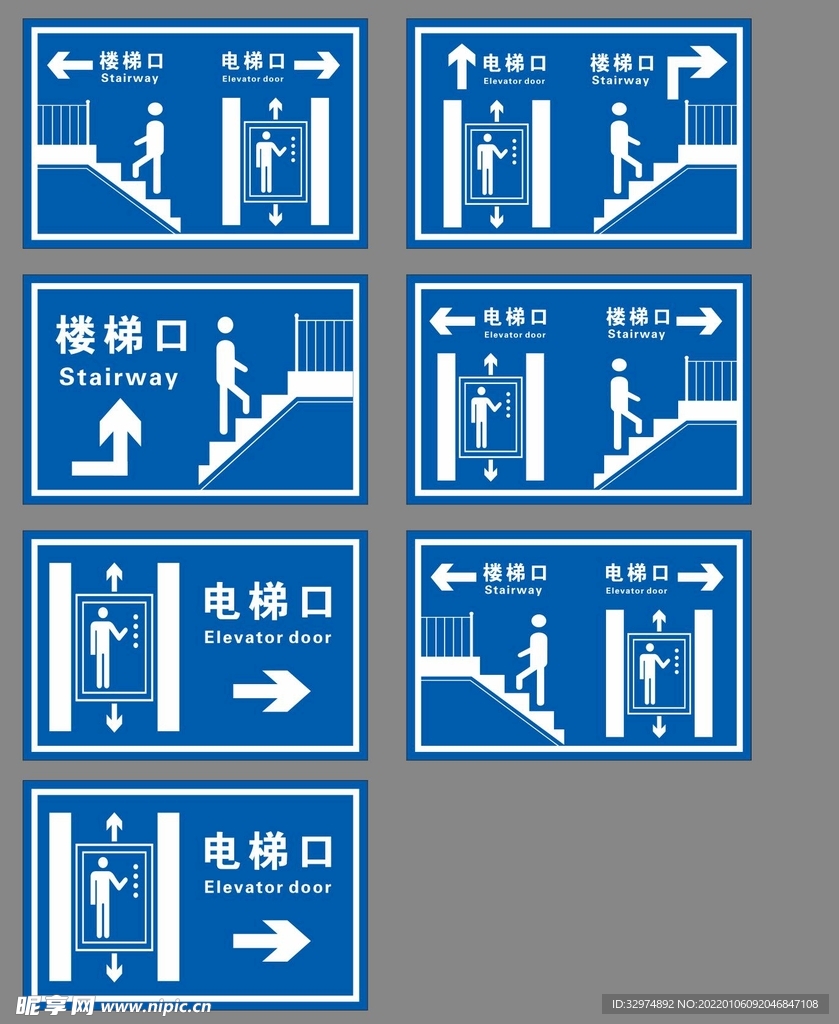 楼梯口
Stairway

电梯口
Elevator door

电梯口
Elevator door

楼梯口
Stairway

楼梯口
Stairway

电梯口
Elevator door

楼梯口
Stairway

电梯口
Elevator door

楼梯口
Stairway

电梯口
Elevator door

电梯口
Elevator door

昵享网 www.nipic.cn
ID:32974892 NO:20220106092046847108