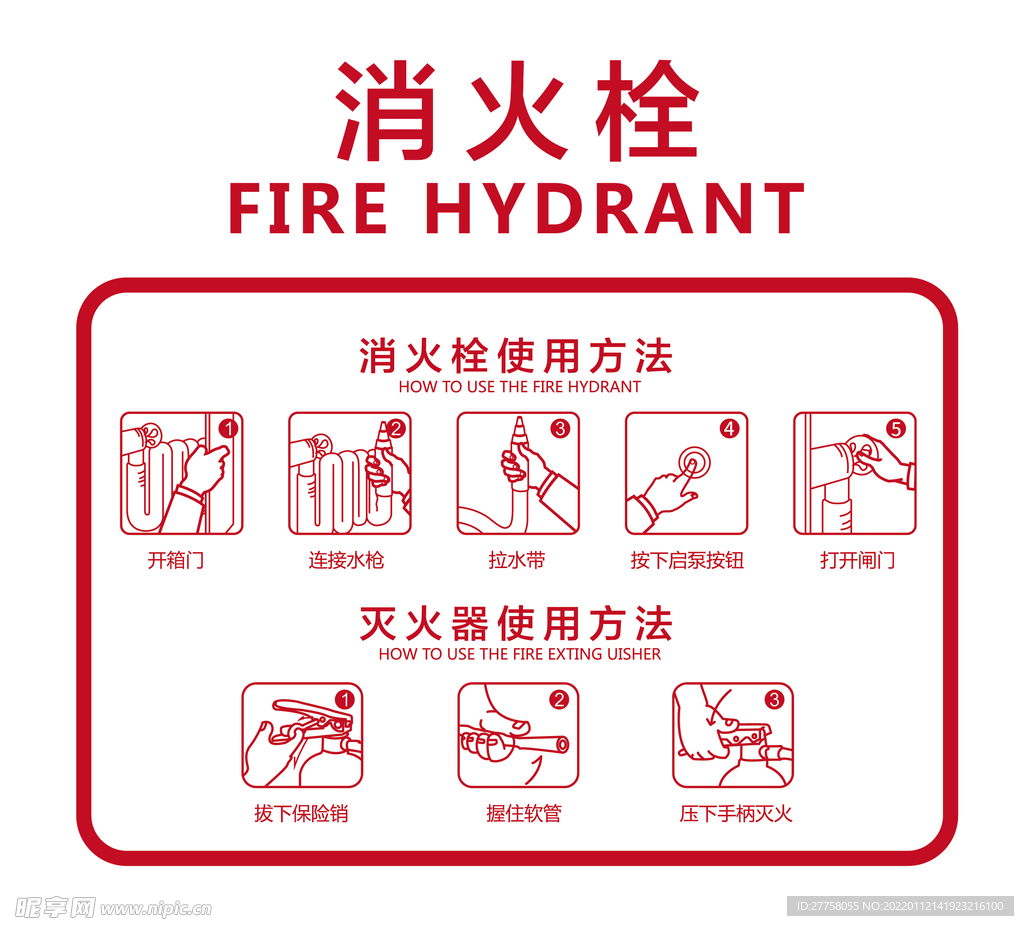 消火栓
FIRE HYDRANT

消火栓使用方法
HOW TO USE THE FIRE HYDRANT

1
开箱门

2
连接水枪

3
拉水带

4
按下启泵按钮

5
打开闸门

灭火器使用方法
HOW TO USE THE FIRE EXTING UISHER

1
拔下保险销

2
握住软管

3
压下手柄灭火

昵享网 www.nipic.cn
ID:27758055 NO:20220112141923216100