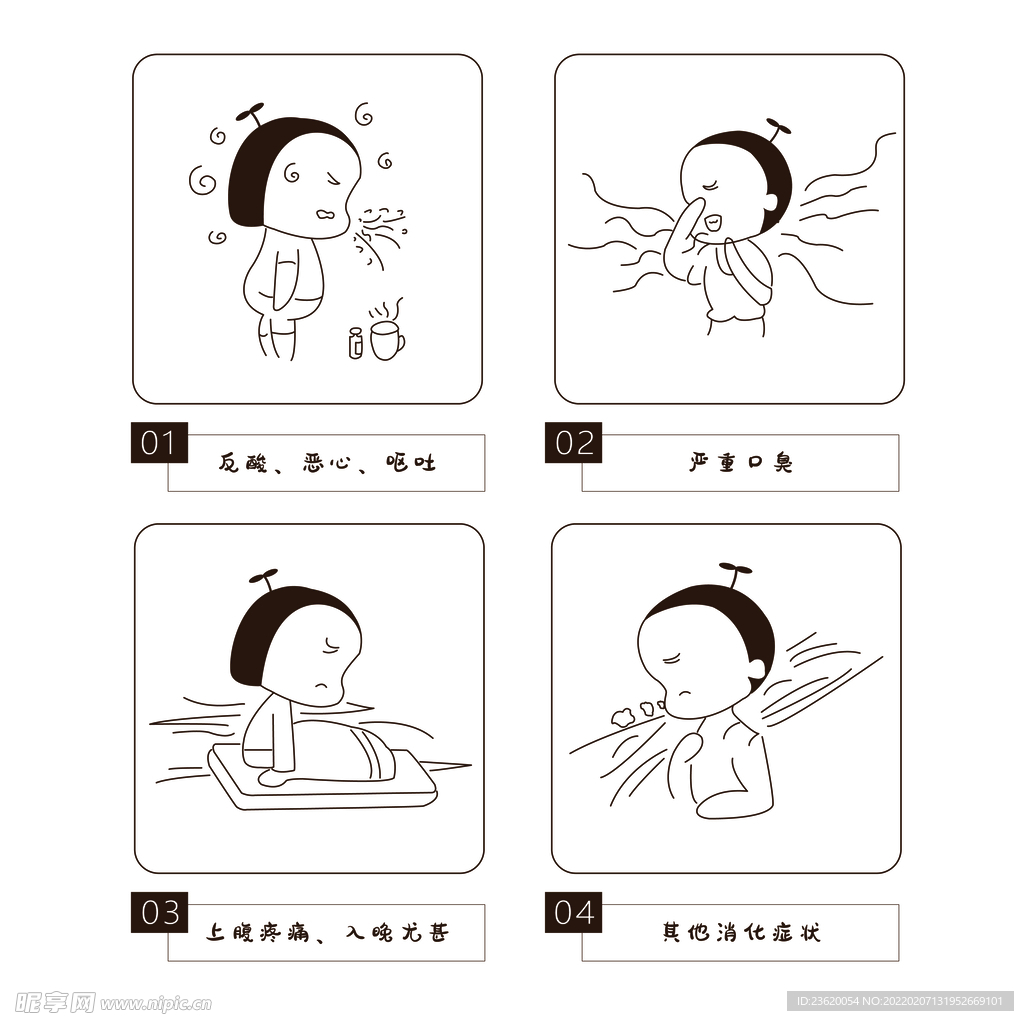 01
反酸、恶心、呕吐

02
严重口臭

03
上腹疼痛、入晚尤甚

04
其他消化症状

昵享网 www.nipic.cn

ID:23620054 NO:20220207131952669101