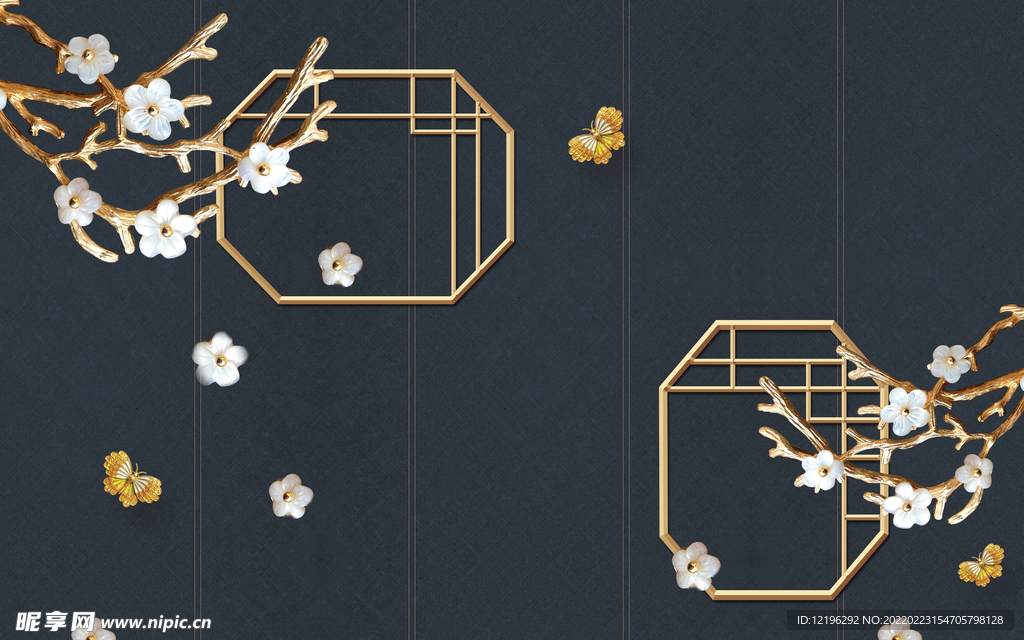 昵享网 www.nipic.cn

ID:12196292 NO:20220223154705798128