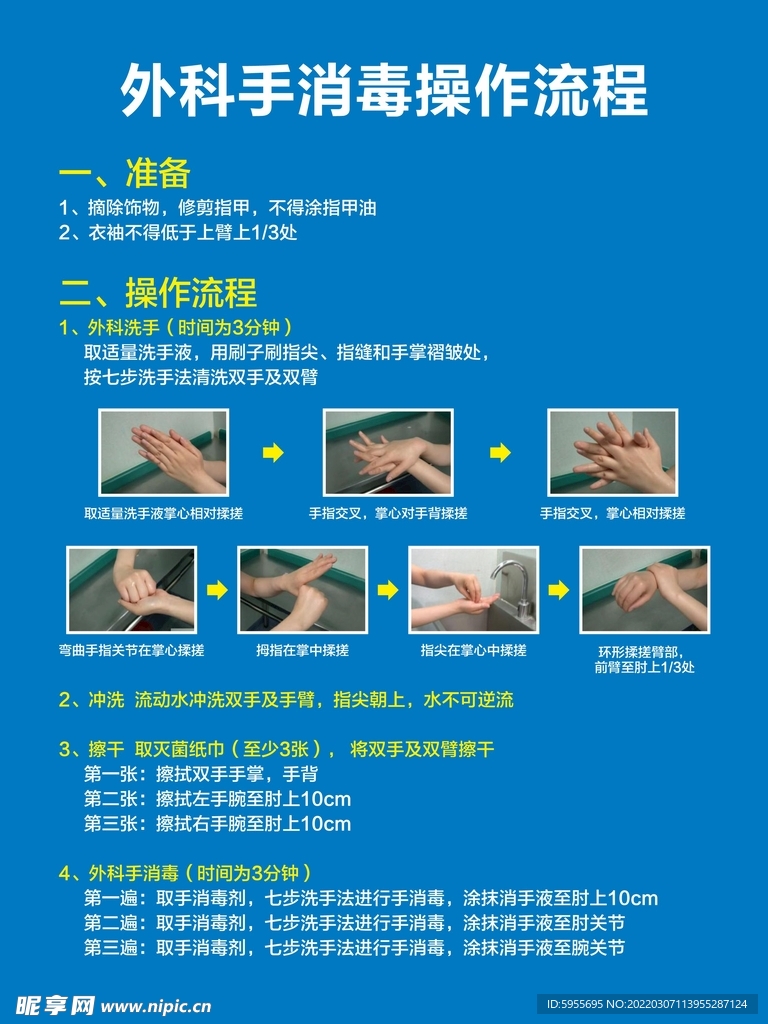 外科手消毒操作流程

一、准备

1、摘除饰物，修剪指甲，不得涂指甲油
2、衣袖不得低于上臂上1/3处

二、操作流程

1、外科洗手（时间为3分钟）
取适量洗手液，用刷子刷指尖、指缝和手掌褶皱处，按七步洗手法清洗双手及双臂

取适量洗手液掌心相对揉搓

手指交叉，掌心对手背揉搓

手指交叉，掌心相对揉搓

弯曲手指关节在掌心揉搓

拇指在掌中揉搓

指尖在掌心中揉搓

环形揉搓臂部，前臂至肘上1/3处

2、冲洗 流动水冲洗双手及手臂，指尖朝上，水不可逆流

3、擦干 取灭菌纸巾（至少3张）， 将双手及双臂擦干
第一张：擦拭双手手掌，手背
第二张：擦拭左手腕至肘上10cm
第三张：擦拭右手腕至肘上10cm

4、外科手消毒（时间为3分钟）
第一遍：取手消毒剂，七步洗手法进行手消毒，涂抹消手液至肘上10cm
第二遍：取手消毒剂，七步洗手法进行手消毒，涂抹消手液至肘关节
第三遍：取手消毒剂，七步洗手法进行手消毒，涂抹消手液至腕关节

昵享网 www.nipic.cn

ID:5955695 NO:20220307113955287124