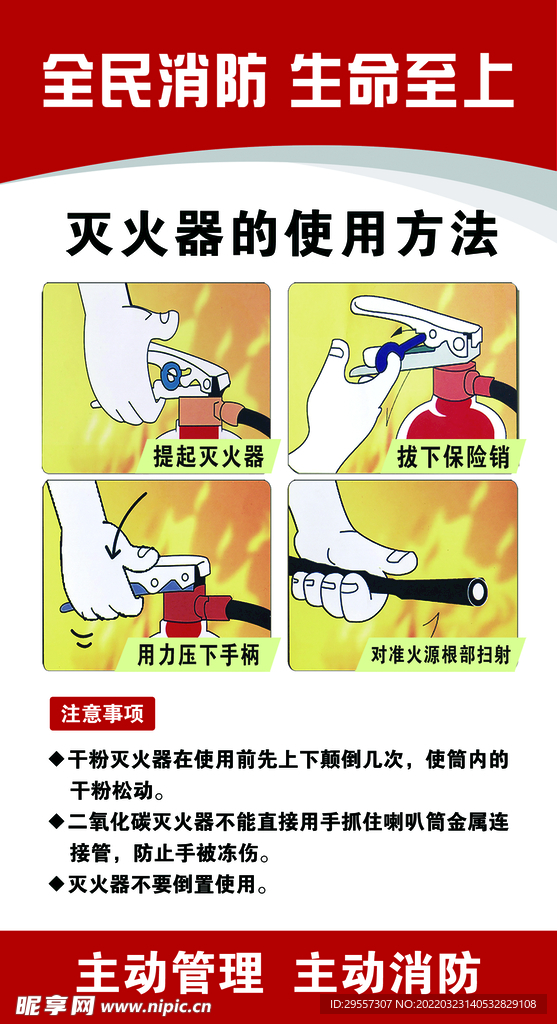 全民消防 生命至上

灭火器的使用方法

提起灭火器

拔下保险销

用力压下手柄

对准火源根部扫射

注意事项

◆干粉灭火器在使用前先上下颠倒几次，使筒内的干粉松动。

◆二氧化碳灭火器不能直接用手抓住喇叭筒金属连接管，防止手被冻伤。

◆灭火器不要倒置使用。

主动管理 主动消防

昵享网 www.nipic.cn

ID:29557307 NO:20220323140532829108