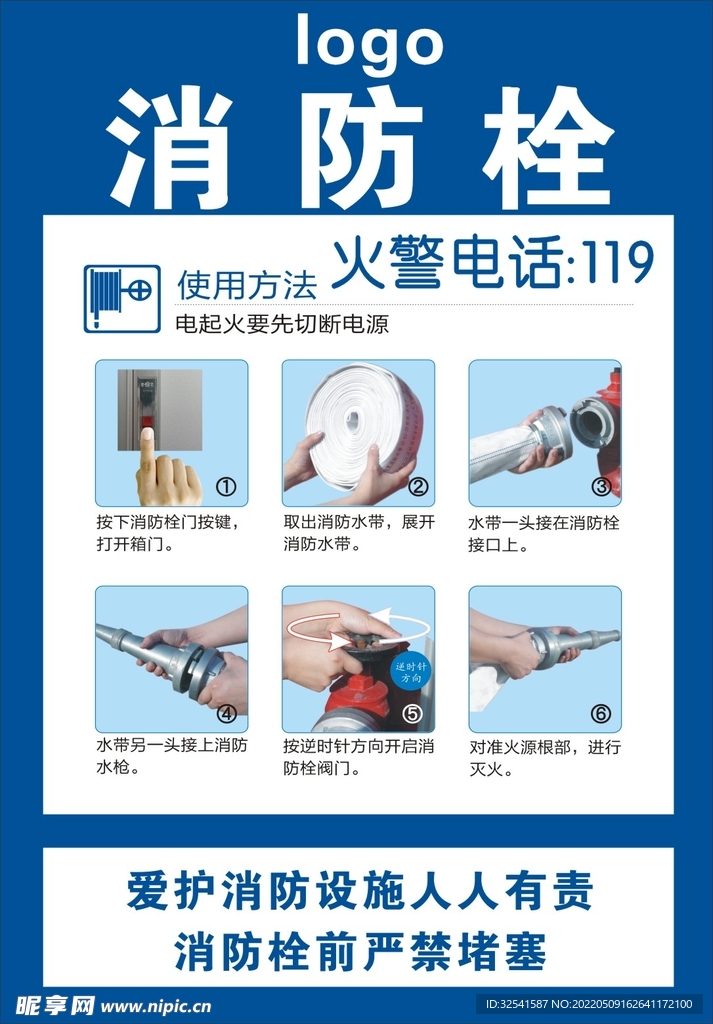 logo

消防栓

使用方法 火警电话:119

电起火要先切断电源

①
按下消防栓门按键，打开箱门。

②
取出消防水带，展开消防水带。

③
水带一头接在消防栓接口上。

④
水带另一头接上消防水枪。

逆时针方向
⑤
按逆时针方向开启消防栓阀门。

⑥
对准火源根部，进行灭火。

爱护消防设施人人有责
消防栓前严禁堵塞

昵享网 www.nipic.cn
ID:32541587 NO:20220509162641172100