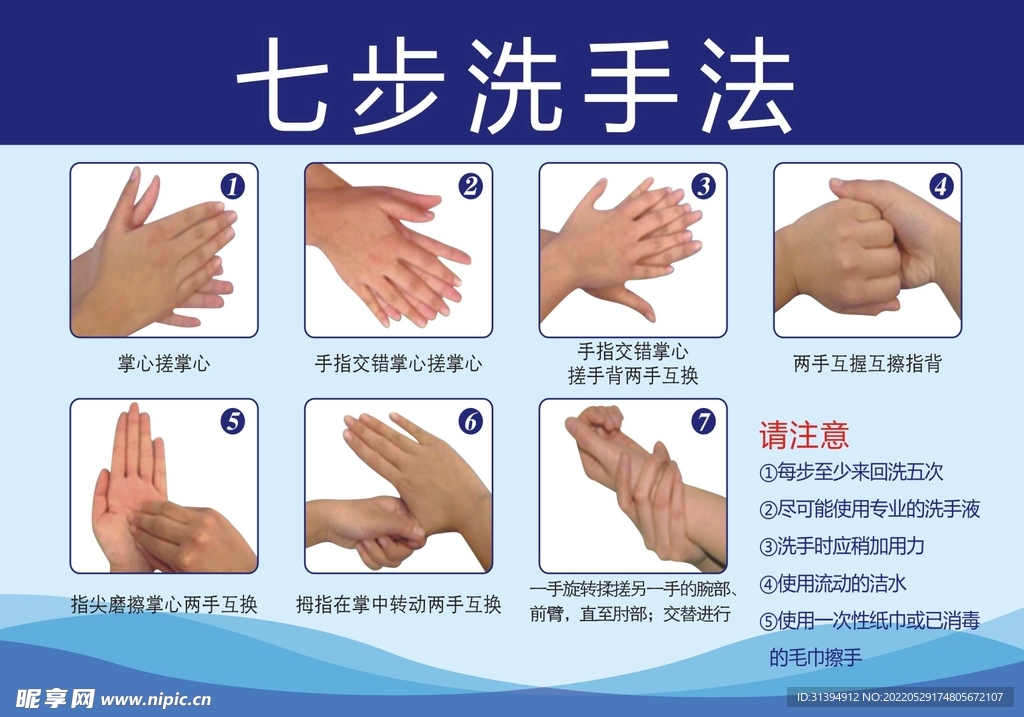 七步洗手法

1
掌心搓掌心

2
手指交错掌心搓掌心

3
手指交错掌心
搓手背两手互换

4
两手互握互擦指背

5
指尖磨擦掌心两手互换

6
拇指在掌中转动两手互换

7
一手旋转揉搓另一手的腕部、前臂，直至肘部；交替进行

请注意
①每步至少来回洗五次
②尽可能使用专业的洗手液
③洗手时应稍加用力
④使用流动的洁水
⑤使用一次性纸巾或已消毒的毛巾擦手

昵享网 www.nipic.cn
ID:31394912 NO:20220529174805672107