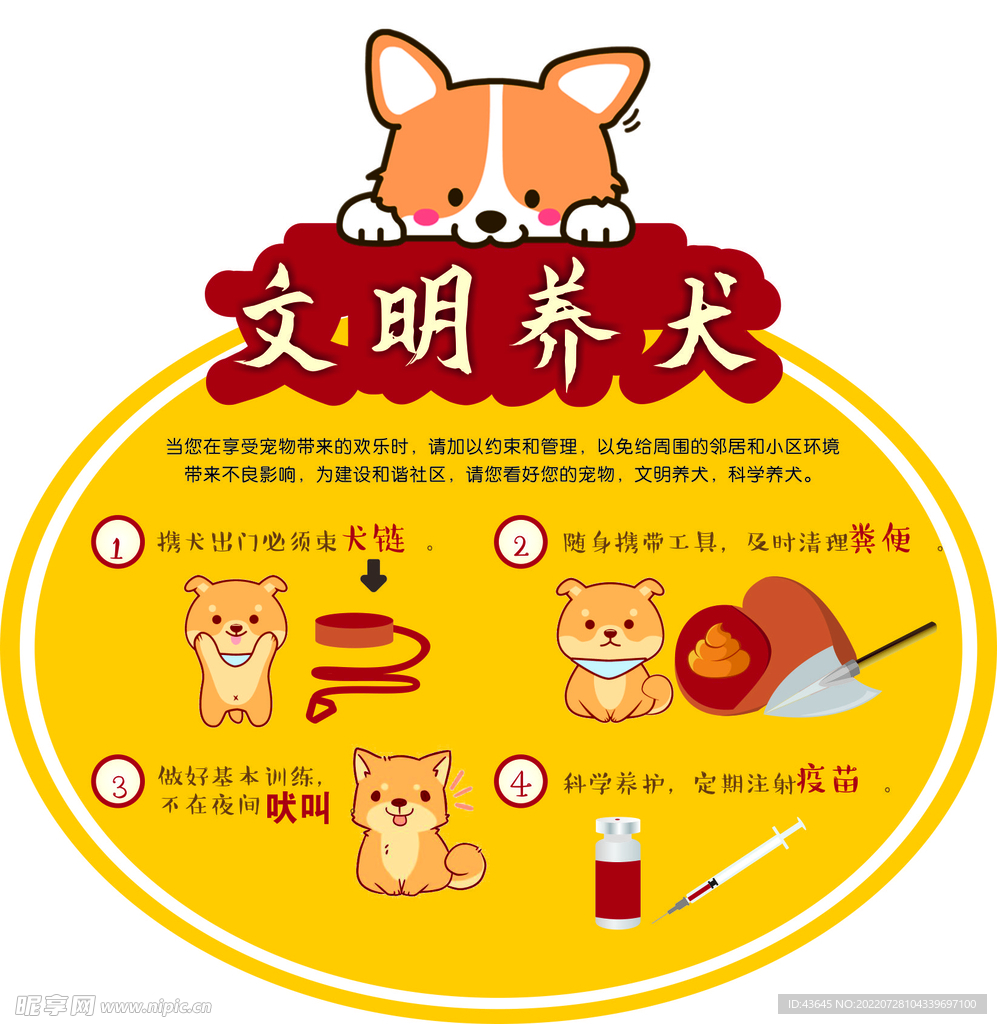 文明养犬

当您在享受宠物带来的欢乐时，请加以约束和管理，以免给周围的邻居和小区环境带来不良影响，为建设和谐社区，请您看好您的宠物，文明养犬，科学养犬。

1 携犬出门必须束犬链 。

2 随身携带工具，及时清理粪便 。

3 做好基本训练，不在夜间吠叫

4 科学养护，定期注射疫苗 。

昵享网 www.nipic.cn

ID:43645 NO:20220728104339697100