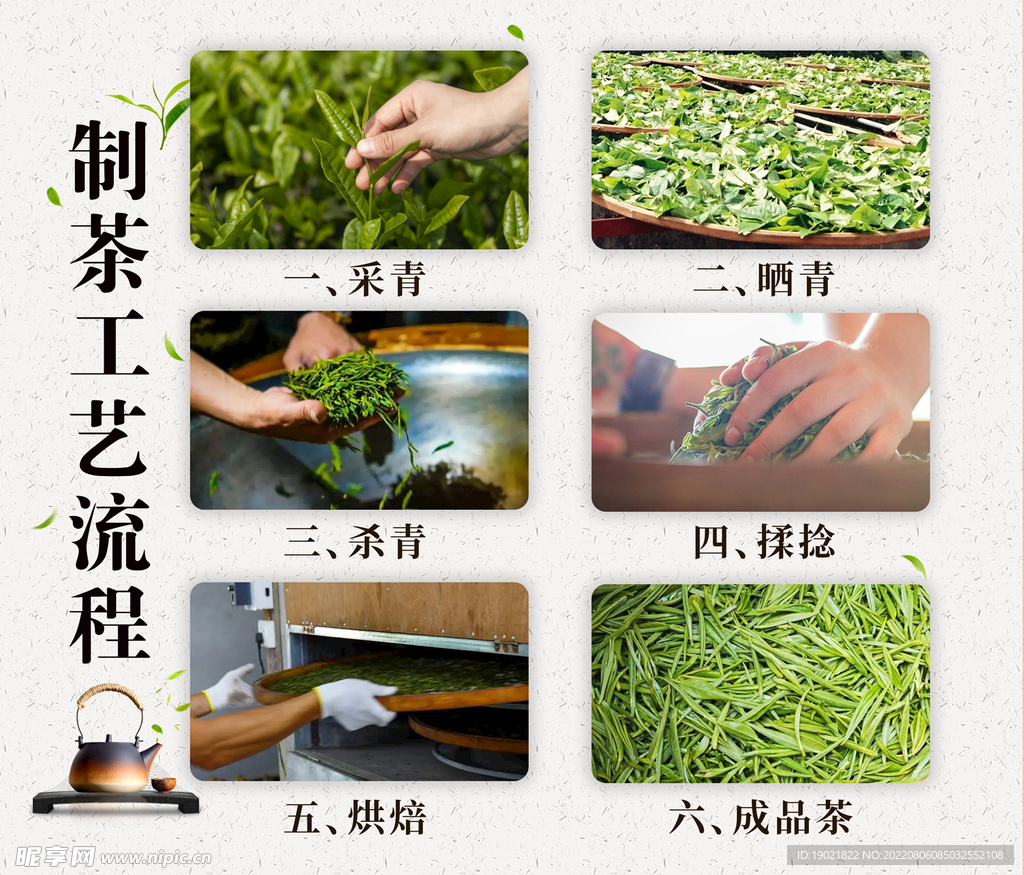 制茶工艺流程

一、采青

二、晒青

三、杀青

四、揉捻

五、烘焙

六、成品茶

昵享网 www.nipic.cn

ID:19021822 NO:20220806085032552108