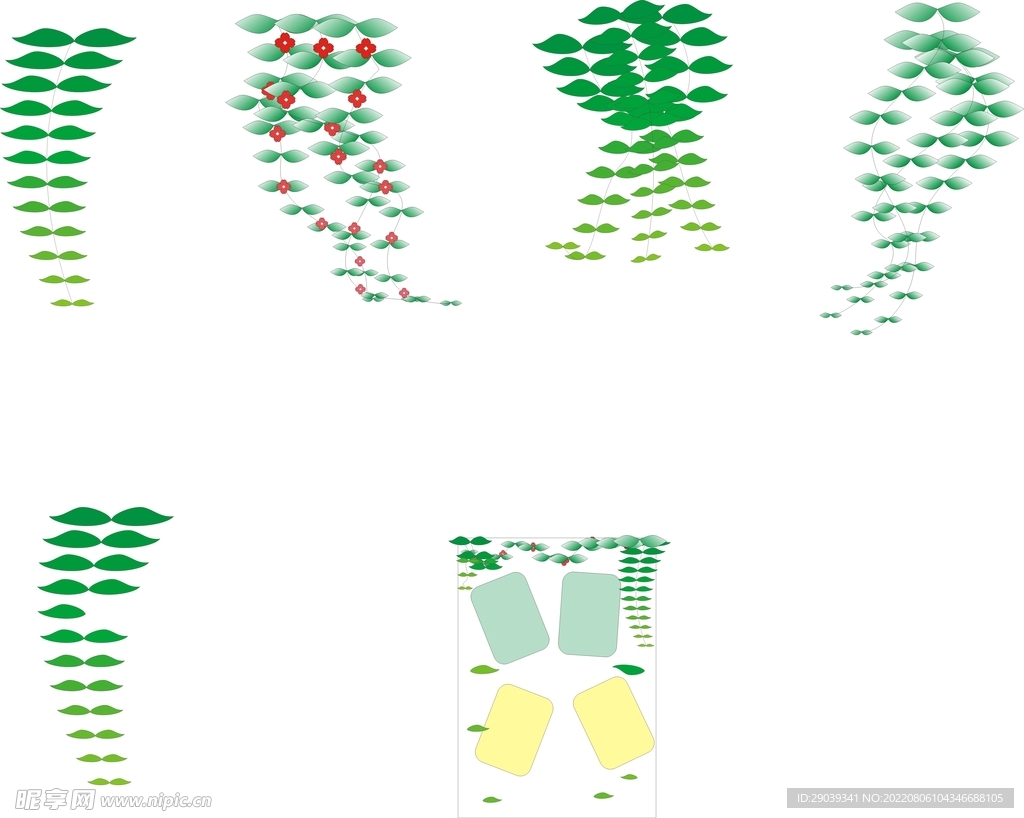 昵享网 www.nipic.cn

ID:29039341 NO:20220806104346688105