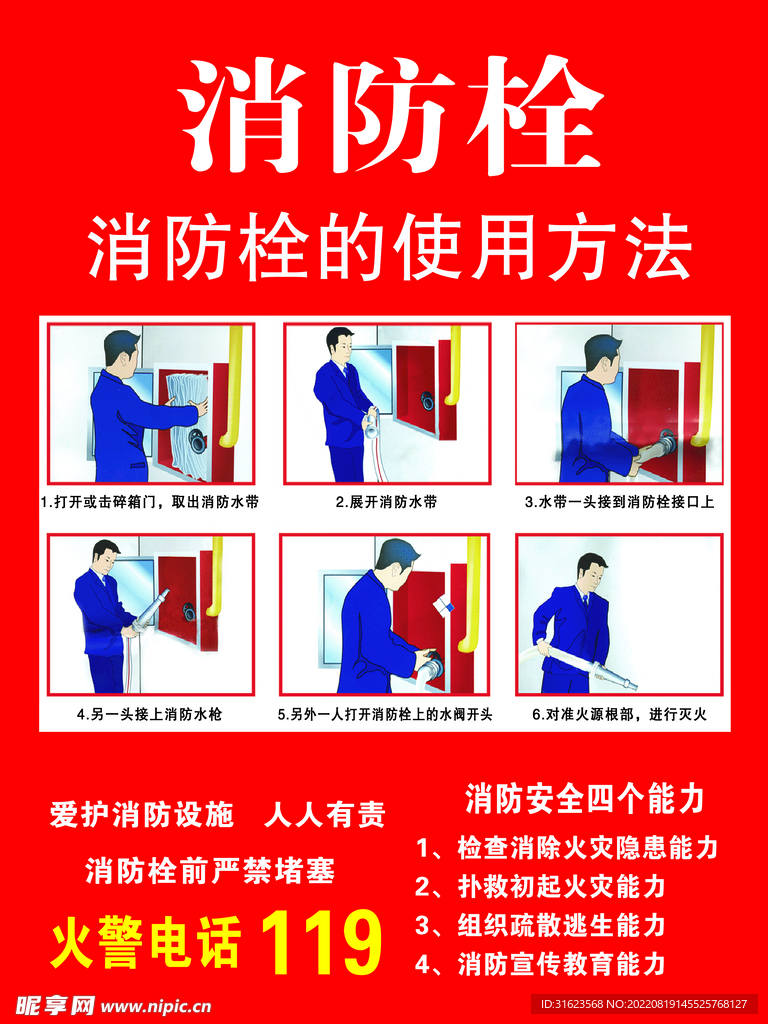 消防栓

消防栓的使用方法

1.打开或击碎箱门，取出消防水带

2.展开消防水带

3.水带一头接到消防栓接口上

4.另一头接上消防水枪

5.另外一人打开消防栓上的水阀开头

6.对准火源根部，进行灭火

爱护消防设施　人人有责

消防栓前严禁堵塞

火警电话 119

消防安全四个能力

1、检查消除火灾隐患能力

2、扑救初起火灾能力

3、组织疏散逃生能力

4、消防宣传教育能力

昵享网 www.nipic.cn

ID:31623568 NO:20220819145525768127