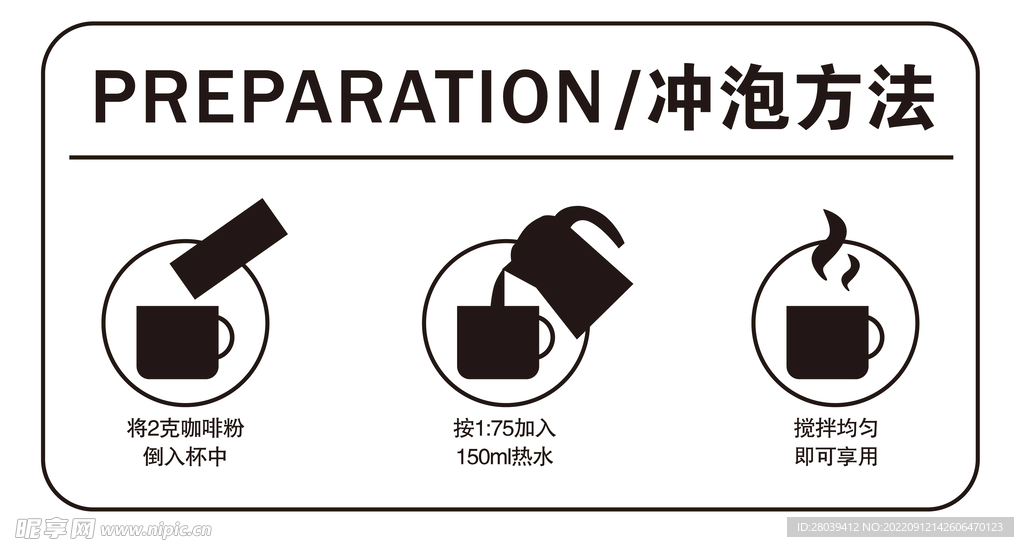 PREPARATION/冲泡方法

将2克咖啡粉
倒入杯中

按1:75加入
150ml热水

搅拌均匀
即可享用

昵享网 www.nipic.cn

ID:28039412 NO:20220912142606470123