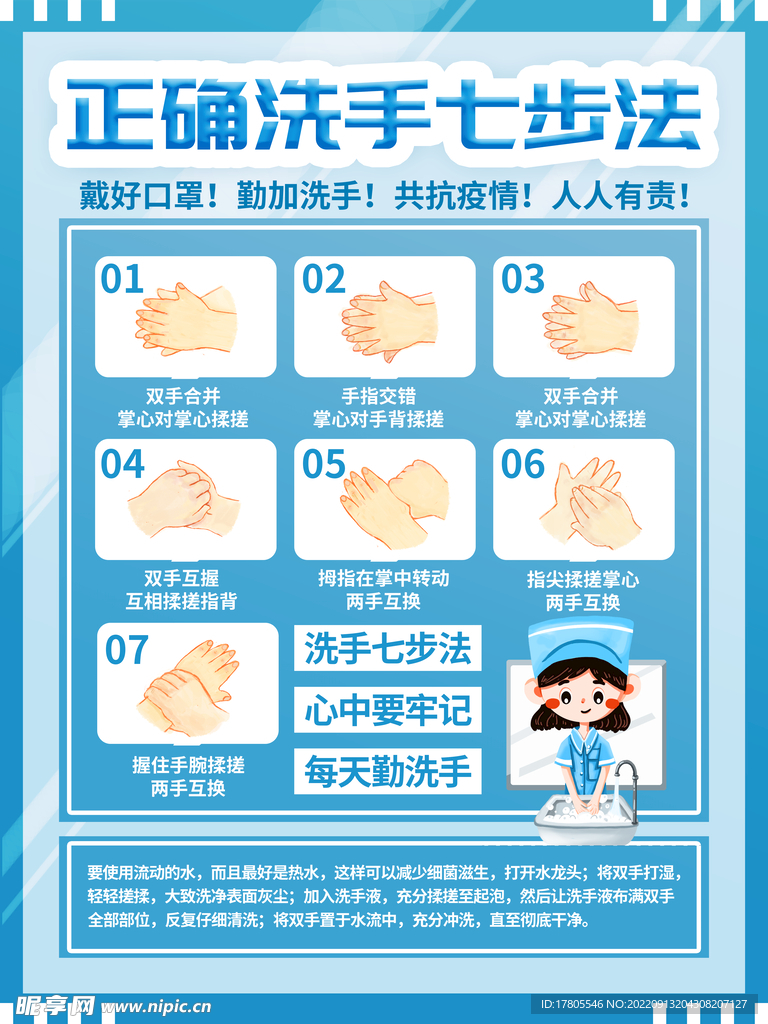 正确洗手七步法

戴好口罩！勤加洗手！共抗疫情！人人有责！

01
双手合并
掌心对掌心揉搓

02
手指交错
掌心对手背揉搓

03
双手合并
掌心对掌心揉搓

04
双手互握
互相揉搓指背

05
拇指在掌中转动
两手互换

06
指尖揉搓掌心
两手互换

07
握住手腕揉搓
两手互换

洗手七步法
心中要牢记
每天勤洗手

要使用流动的水，而且最好是热水，这样可以减少细菌滋生，打开水龙头；将双手打湿，轻轻搓揉，大致洗净表面灰尘；加入洗手液，充分揉搓至起泡，然后让洗手液布满双手全部部位，反复仔细清洗；将双手置于水流中，充分冲洗，直至彻底干净。

昵享网 www.nipic.cn
ID:17805546 NO:20220913204308207127