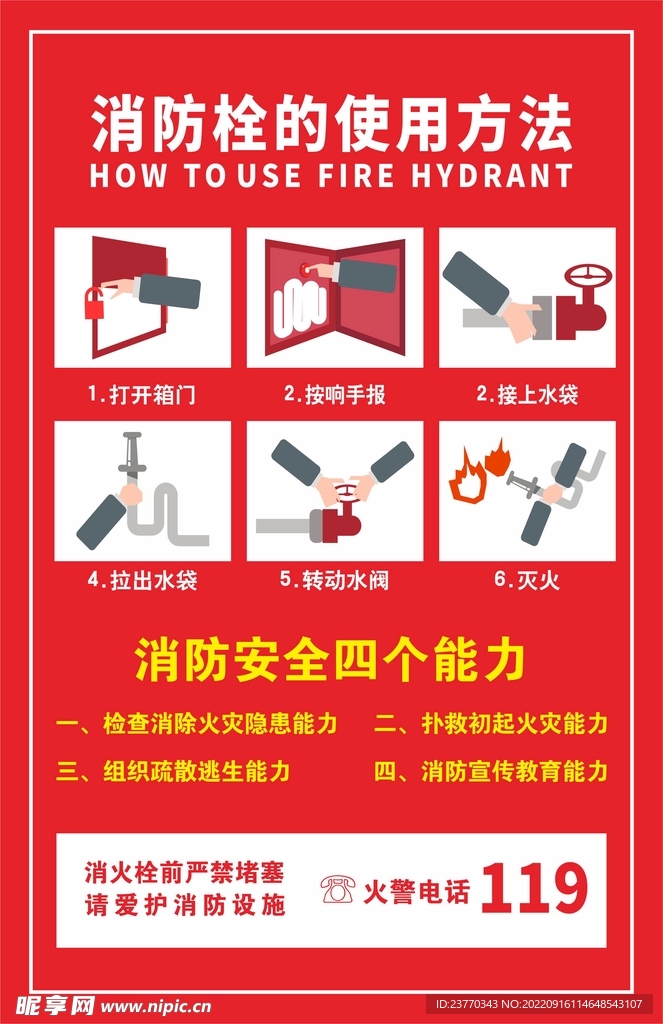 消防栓的使用方法
HOW TO USE FIRE HYDRANT

1.打开箱门

2.按响手报

2.接上水袋

4.拉出水袋

5.转动水阀

6.灭火

消防安全四个能力

一、检查消除火灾隐患能力

二、扑救初起火灾能力

三、组织疏散逃生能力

四、消防宣传教育能力

消火栓前严禁堵塞
请爱护消防设施

火警电话 119

昵享网 www.nipic.cn

ID:23770343 NO:20220916114648543107