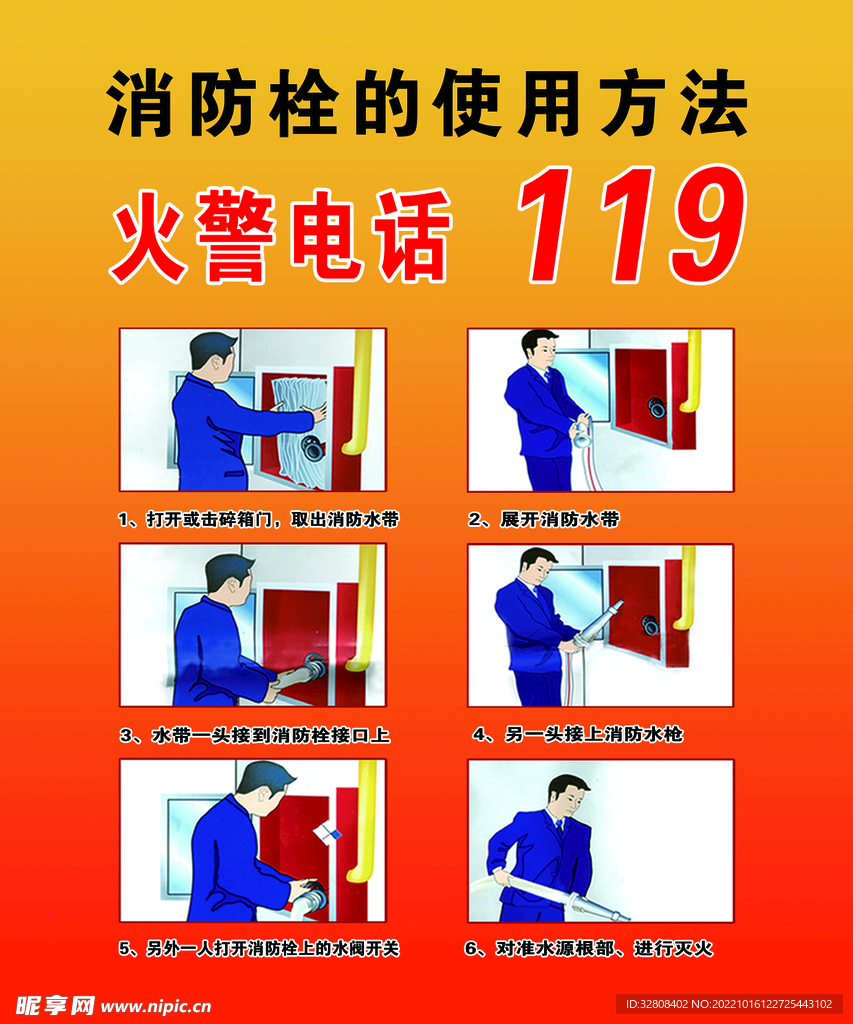 消防栓的使用方法

火警电话 119

1、打开或击碎箱门，取出消防水带

2、展开消防水带

3、水带一头接到消防栓接口上

4、另一头接上消防水枪

5、另外一人打开消防栓上的水阀开关

6、对准水源根部、进行灭火

昵享网 www.nipic.cn

ID:32808402 NO:20221016122725443102