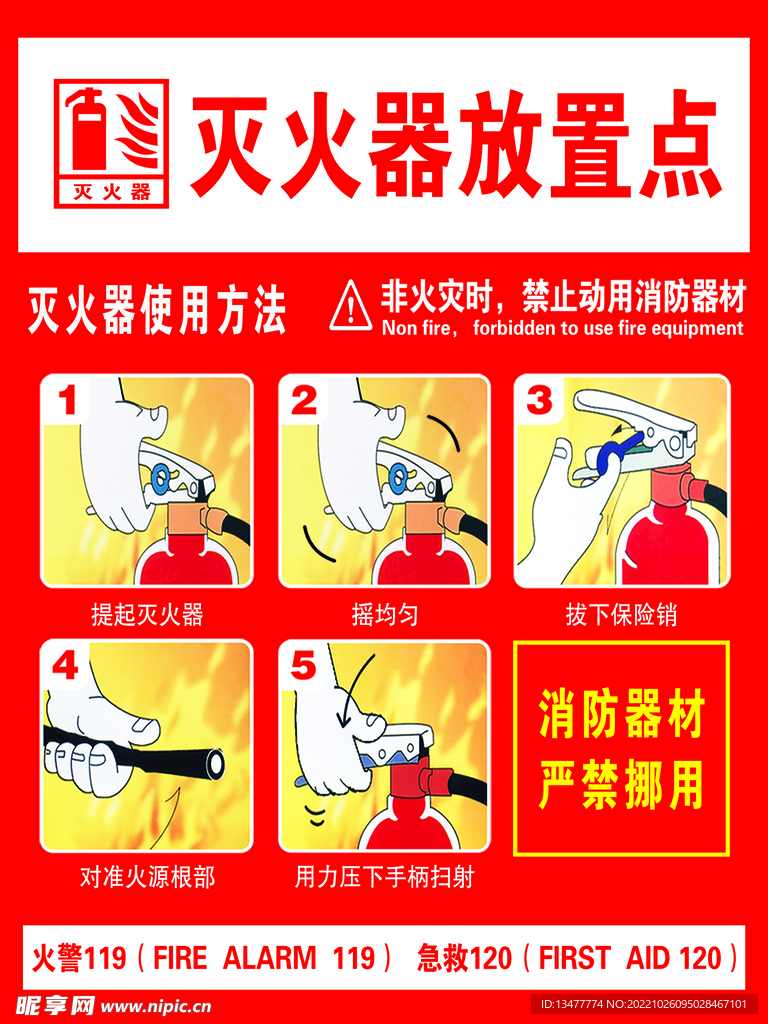 灭火器

灭火器放置点

灭火器使用方法

非火灾时，禁止动用消防器材
Non fire， forbidden to use fire equipment

1
提起灭火器

2
摇均匀

3
拔下保险销

4
对准火源根部

5
用力压下手柄扫射

消防器材
严禁挪用

火警119（FIRE ALARM 119） 急救120（FIRST AID 120）

昵享网 www.nipic.cn

ID:13477774 NO:20221026095028467101