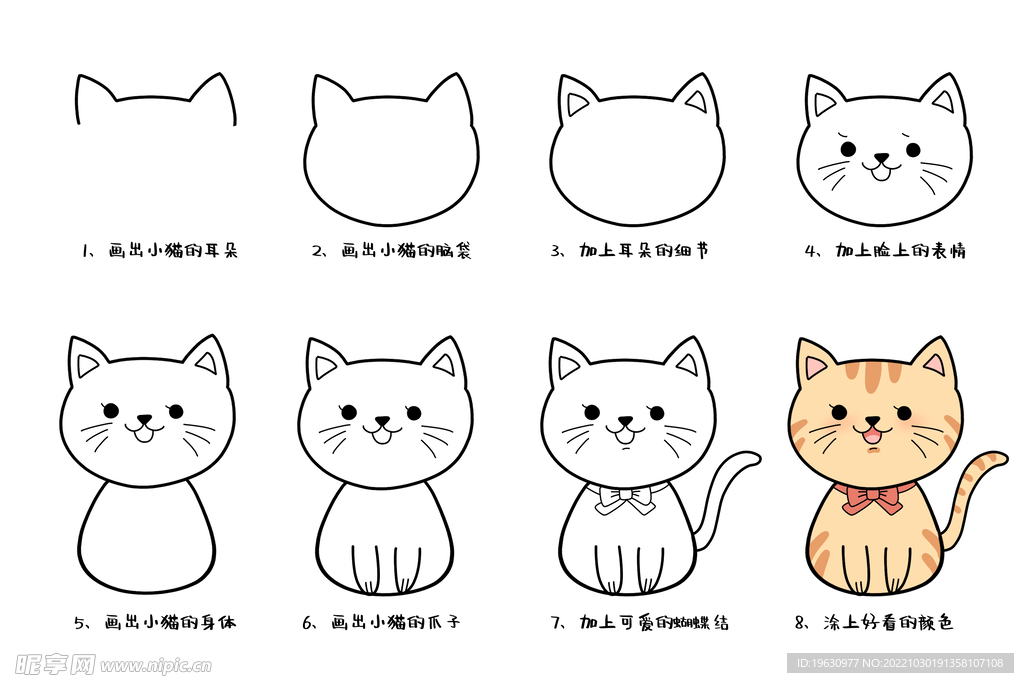 1、画出小猫的耳朵

2、画出小猫的脑袋

3、加上耳朵的细节

4、加上脸上的表情

5、画出小猫的身体

6、画出小猫的爪子

7、加上可爱的蝴蝶结

8、涂上好看的颜色

昵享网 www.nipic.cn

ID:19630977 NO:20221030191358107108