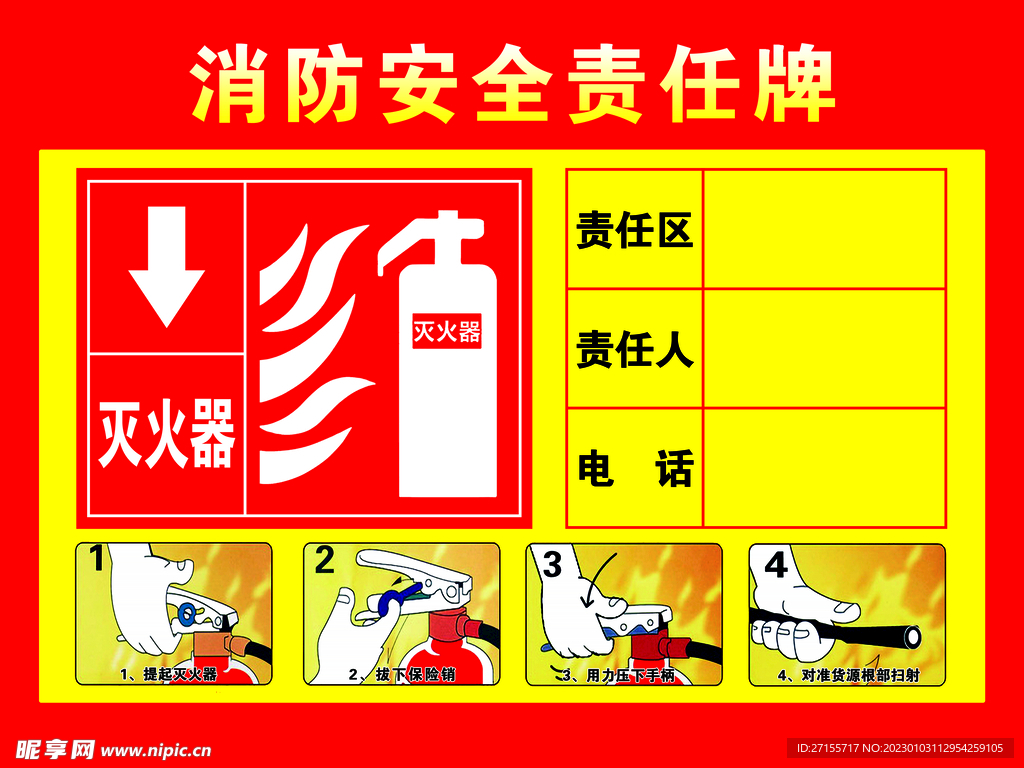 消防安全责任牌

灭火器

灭火器

| 责任区 | |
|---|---|
| 责任人 | |
| 电 话 | |

1
1、提起灭火器

2
2、拔下保险销

3
3、用力压下手柄

4
4、对准货源根部扫射

昵享网 www.nipic.cn

ID:27155717 NO:20230103112954259105