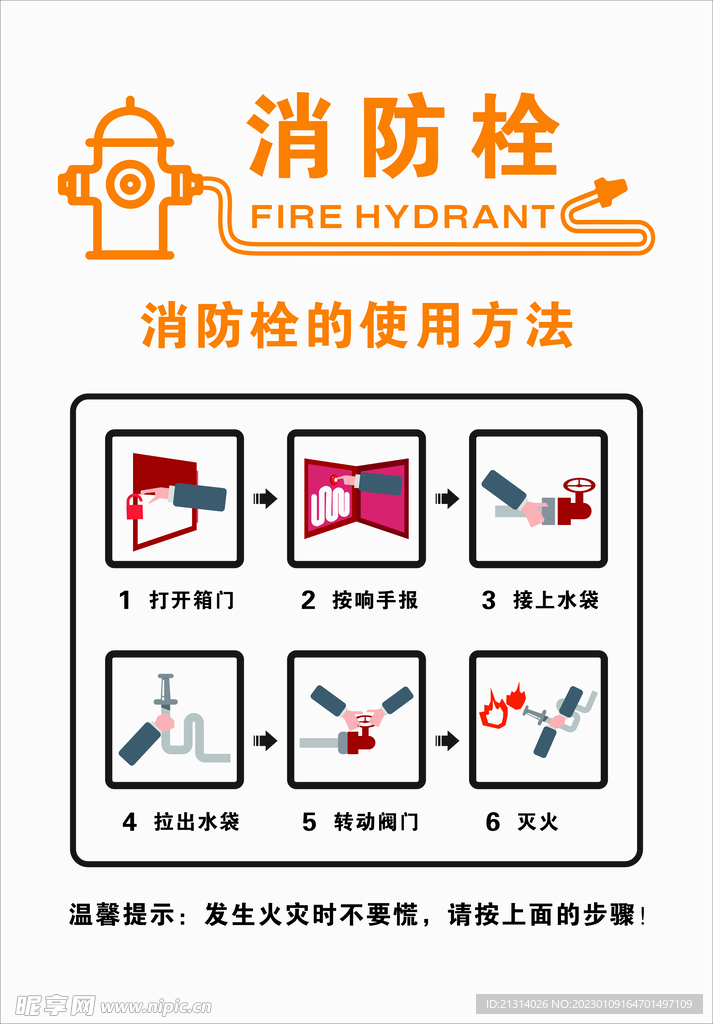 消防栓

FIRE HYDRANT

消防栓的使用方法

1 打开箱门

2 按响手报

3 接上水袋

4 拉出水袋

5 转动阀门

6 灭火

温馨提示：发生火灾时不要慌，请按上面的步骤！

昵享网 www.nipic.cn

ID:21314026 NO:20230109164701497109