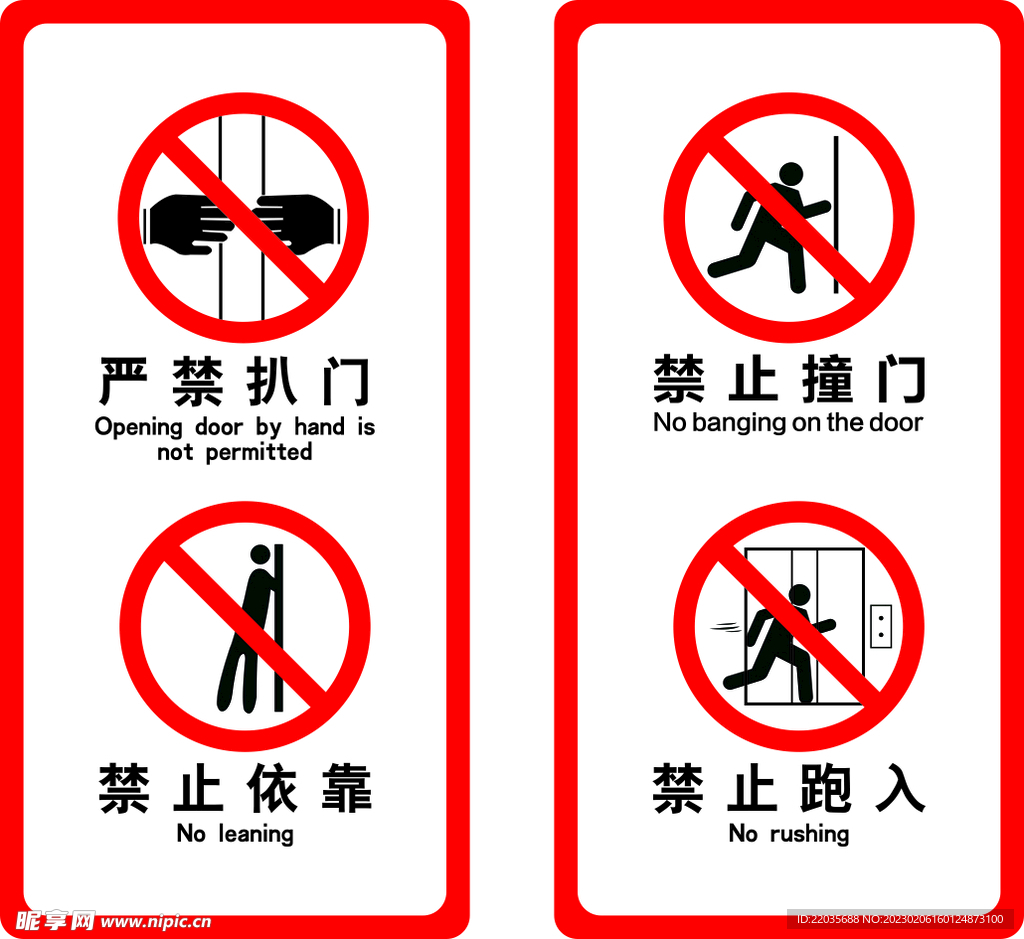 严禁扒门
Opening door by hand is not permitted

禁止依靠
No leaning

禁止撞门
No banging on the door

禁止跑入
No rushing

昵享网 www.nipic.cn

ID:22035688 NO:20230206160124873100