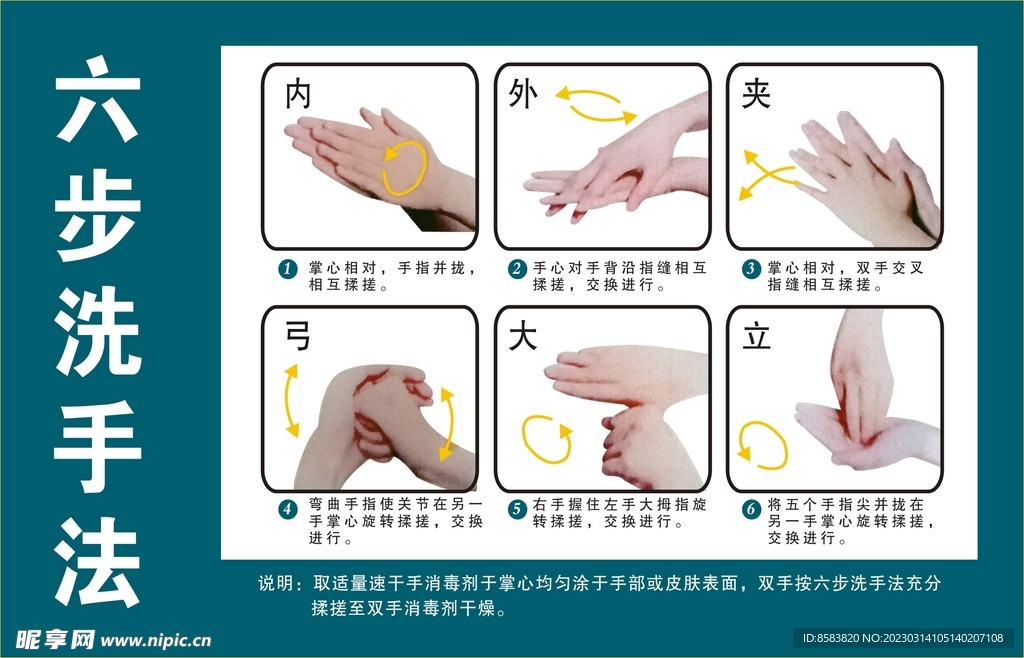 六步洗手法

内

1 掌心相对，手指并拢，相互揉搓。

外

2 手心对手背沿指缝相互揉搓，交换进行。

夹

3 掌心相对，双手交叉指缝相互揉搓。

弓

4 弯曲手指使关节在另一手掌心旋转揉搓，交换进行。

大

5 右手握住左手大拇指旋转揉搓，交换进行。

立

6 将五个手指尖并拢在另一手掌心旋转揉搓，交换进行。

说明：取适量速干手消毒剂于掌心均匀涂于手部或皮肤表面，双手按六步洗手法充分揉搓至双手消毒剂干燥。

昵享网 www.nipic.cn

ID:8583820 NO:20230314105140207108