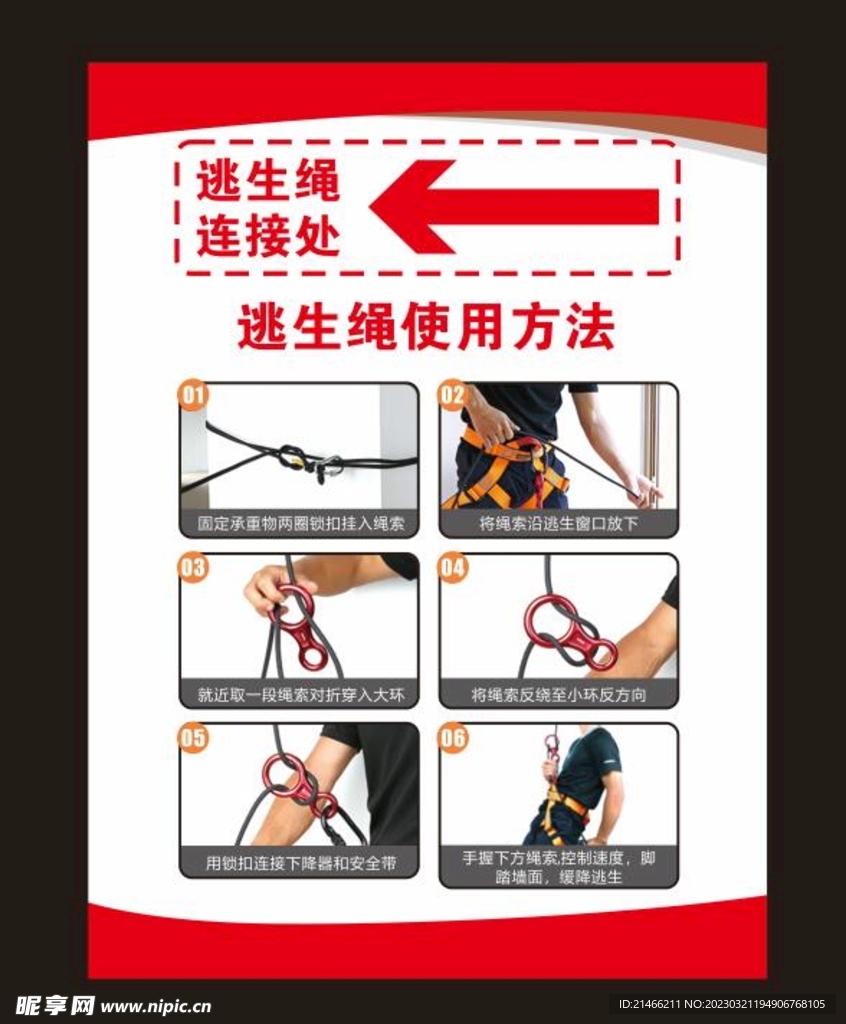 逃生绳
连接处

逃生绳使用方法

01
固定承重物两圈锁扣挂入绳索

02
将绳索沿逃生窗口放下

03
就近取一段绳索对折穿入大环

04
将绳索反绕至小环反方向

05
用锁扣连接下降器和安全带

06
手握下方绳索,控制速度,脚踏墙面,缓降逃生

昵享网 www.nipic.cn
ID:21466211 NO:20230321194906768105