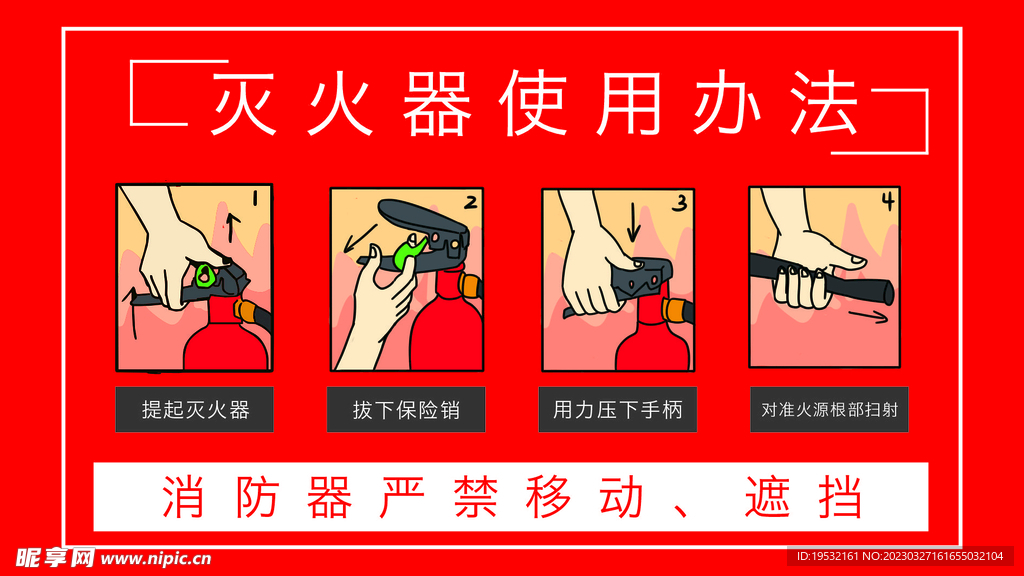 灭火器使用办法

1
提起灭火器

2
拔下保险销

3
用力压下手柄

4
对准火源根部扫射

消防器严禁移动、遮挡

昵享网 www.nipic.cn

ID:19532161 NO:20230327161655032104