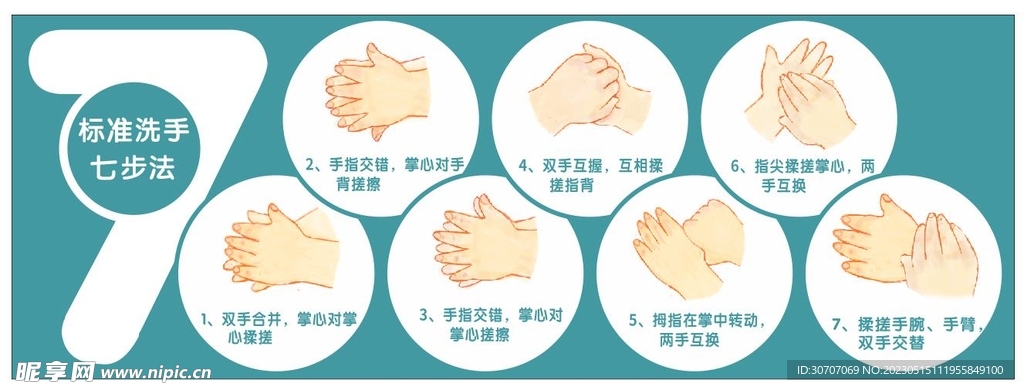 7

标准洗手七步法

1、双手合并，掌心对掌心揉搓

2、手指交错，掌心对手背搓擦

3、手指交错，掌心对掌心搓擦

4、双手互握，互相揉搓指背

5、拇指在掌中转动，两手互换

6、指尖揉搓掌心，两手互换

7、揉搓手腕、手臂，双手交替

昵享网 www.nipic.cn

ID:30707069 NO:20230515111955849100