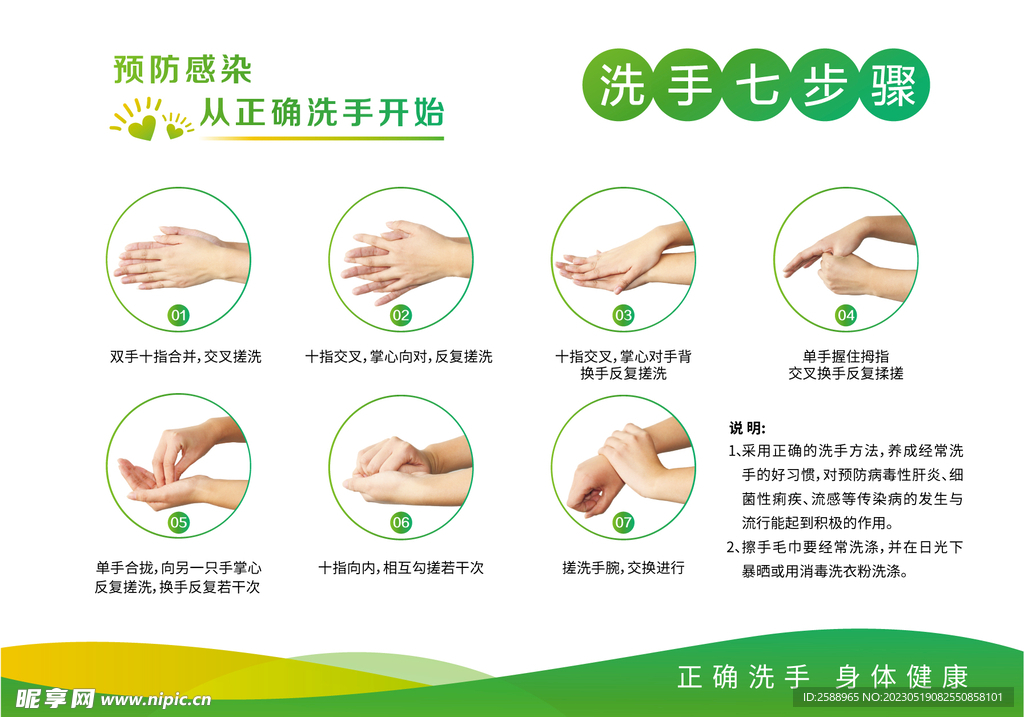 预防感染
从正确洗手开始

洗手七步骤

01
双手十指合并，交叉搓洗

02
十指交叉，掌心向对，反复搓洗

03
十指交叉，掌心对手背 换手反复搓洗

04
单手握住拇指 交叉换手反复揉搓

05
单手合拢，向另一只手掌心 反复搓洗，换手反复若干次

06
十指向内，相互勾搓若干次

07
搓洗手腕，交换进行

说 明:
1、采用正确的洗手方法，养成经常洗手的好习惯，对预防病毒性肝炎、细菌性痢疾、流感等传染病的发生与流行能起到积极的作用。
2、擦手毛巾要经常洗涤，并在日光下暴晒或用消毒洗衣粉洗涤。

正确洗手 身体健康

昵享网 www.nipic.cn
ID:2588965 NO:20230519082550858101