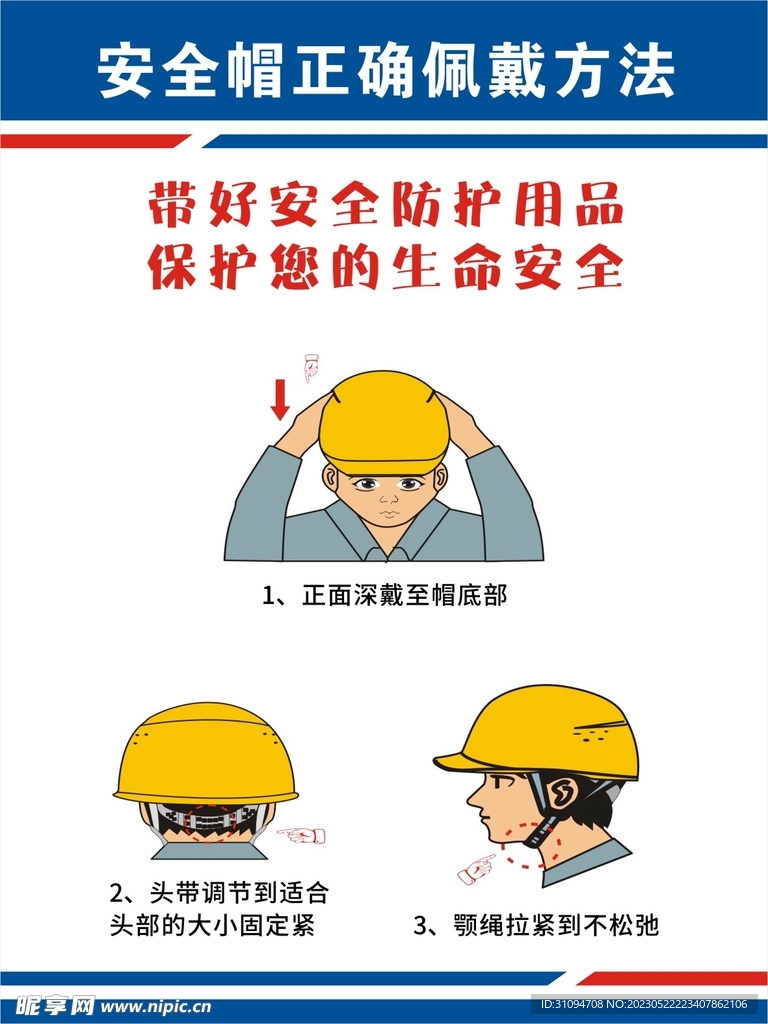 安全帽正确佩戴方法

带好安全防护用品
保护您的生命安全

1、正面深戴至帽底部

2、头带调节到适合头部的大小固定紧

3、颚绳拉紧到不松弛

昵享网 www.nipic.cn

ID:31094708 NO:20230522223407862106