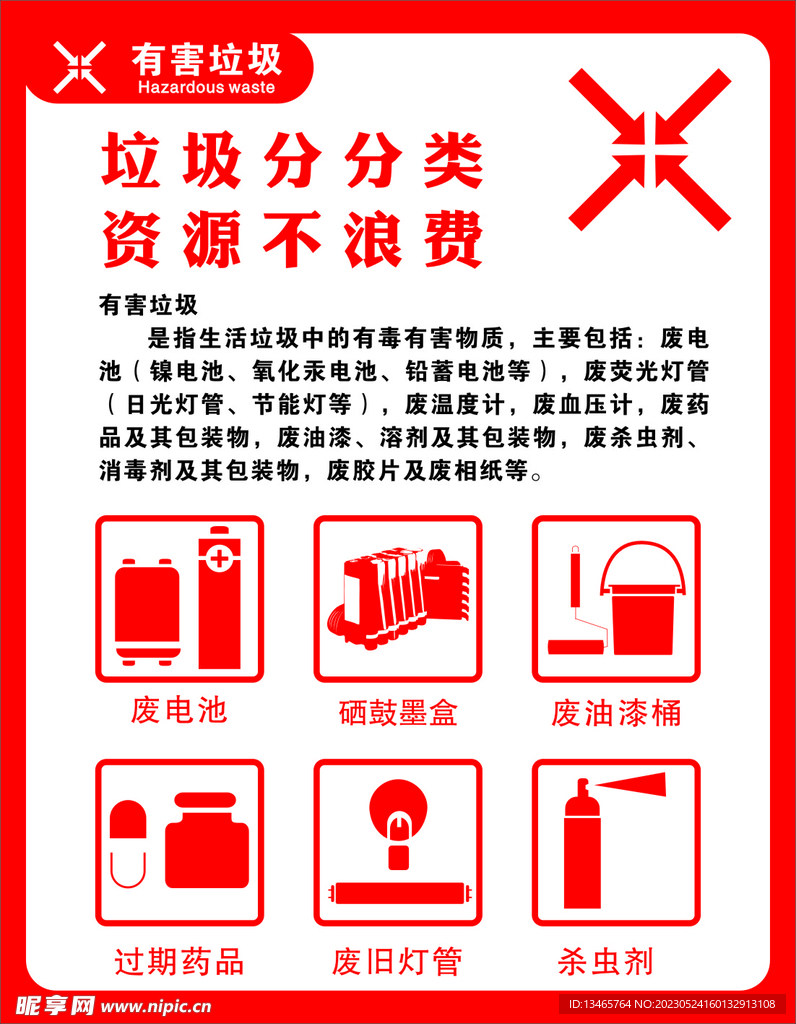 有害垃圾
Hazardous waste

垃圾分分类
资源不浪费

有害垃圾

是指生活垃圾中的有毒有害物质，主要包括：废电池（镍电池、氧化汞电池、铅蓄电池等），废荧光灯管（日光灯管、节能灯等），废温度计，废血压计，废药品及其包装物，废油漆、溶剂及其包装物，废杀虫剂、消毒剂及其包装物，废胶片及废相纸等。

废电池

硒鼓墨盒

废油漆桶

过期药品

废旧灯管

杀虫剂

昵享网 www.nipic.cn

ID:13465764 NO:20230524160132913108