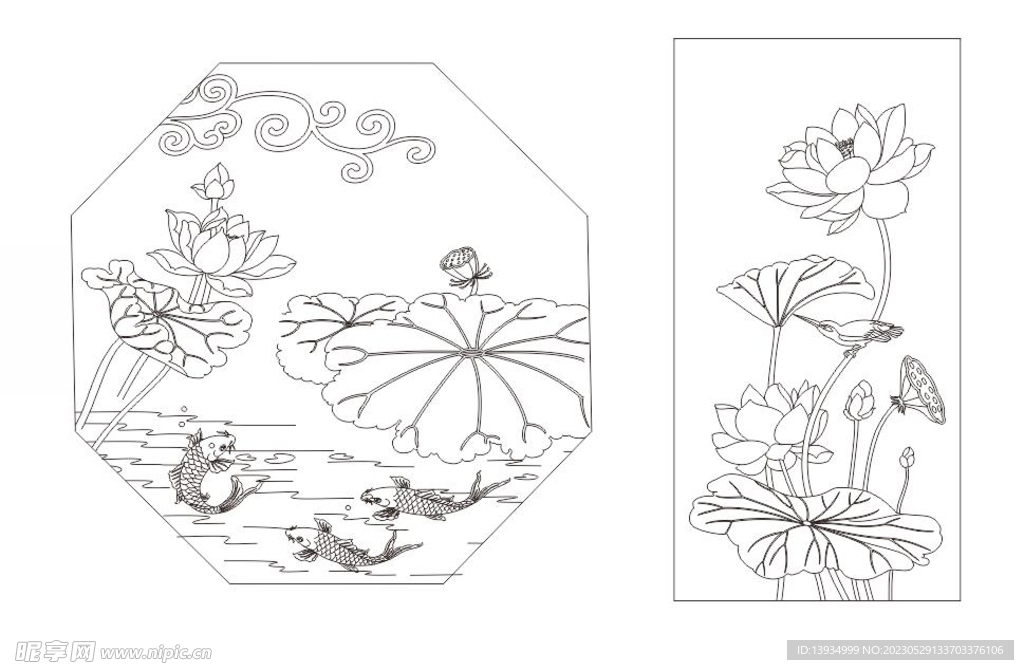 昵享网 www.nipic.cn

ID:13934999 NO:20230529133703376106